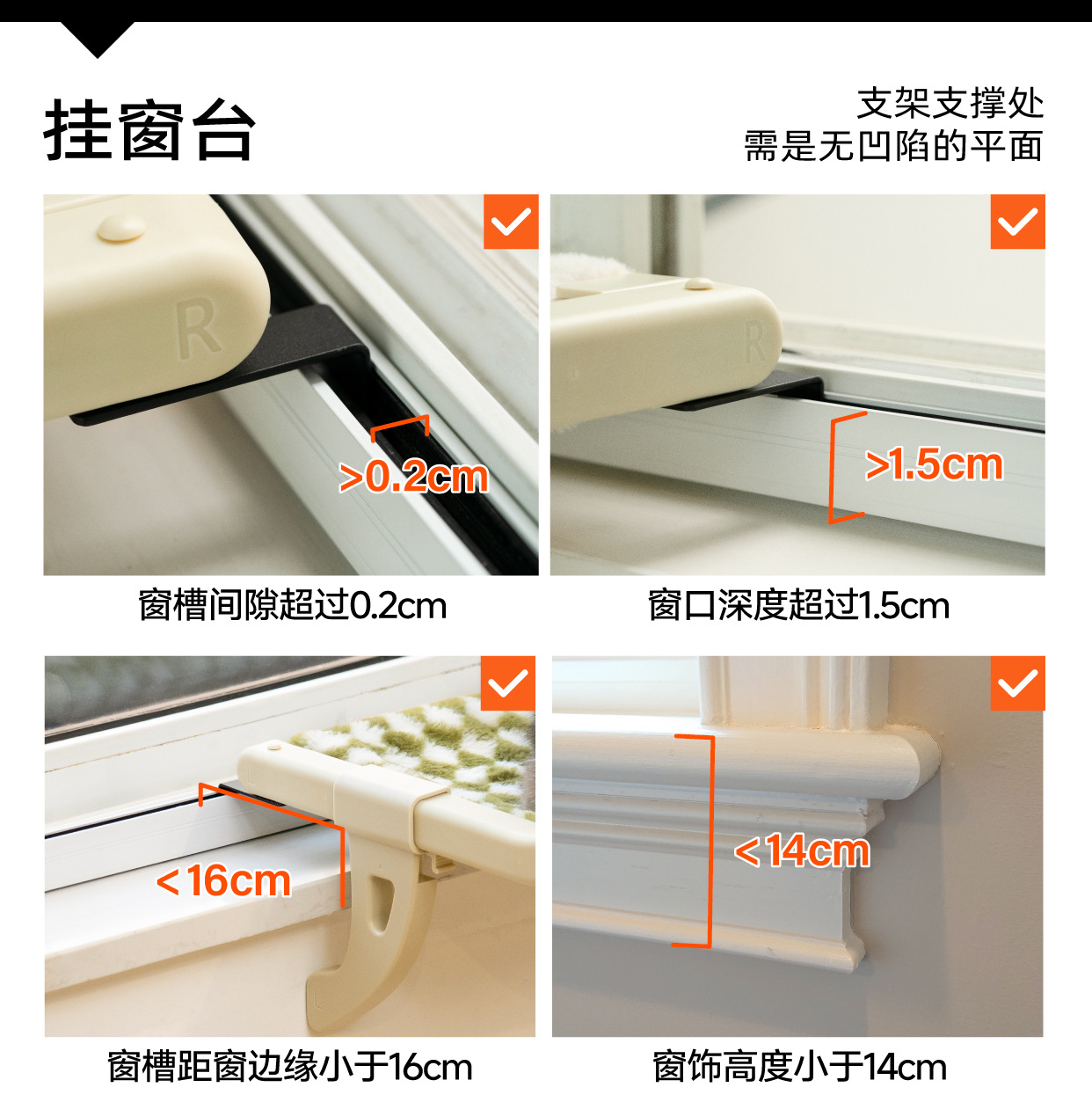 挂窗台

支架支撑处
需是无凹陷的平面

R

>0.2cm

窗槽间隙超过0.2cm

R

>1.5cm

窗口深度超过1.5cm

<16cm

窗槽距窗边缘小于16cm

<14cm

窗饰高度小于14cm