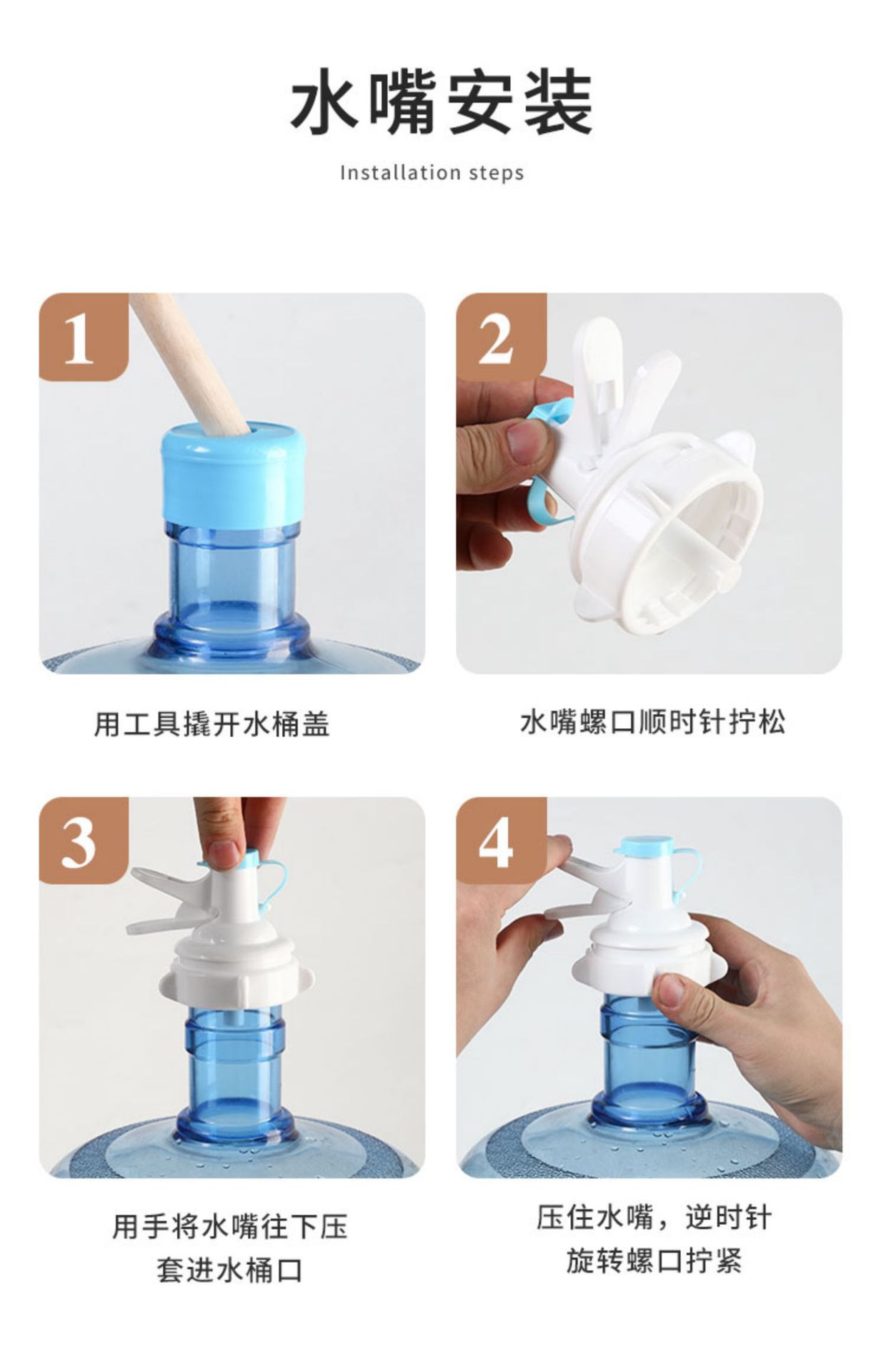 水嘴安装

Installation steps

1

用工具撬开水桶盖

2

水嘴螺口顺时针拧松

3

用手将水嘴往下压
套进水桶口

4

压住水嘴，逆时针
旋转螺口拧紧