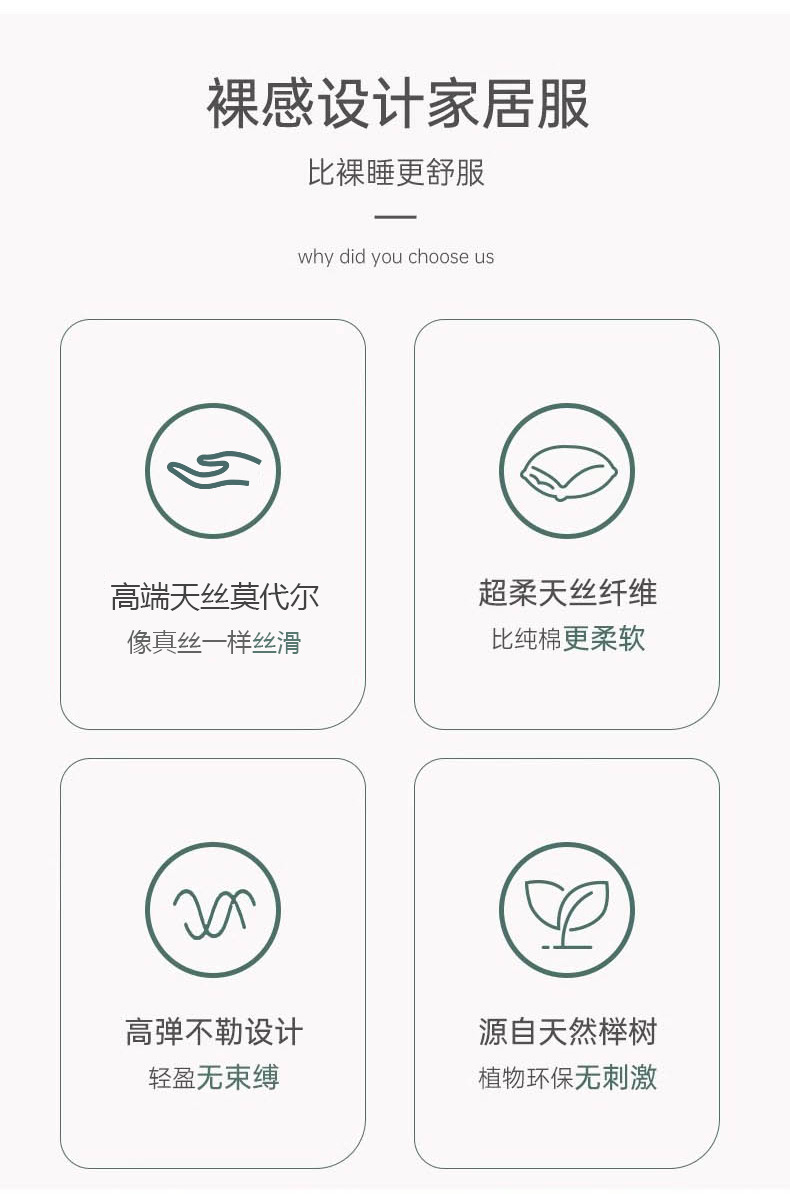 裸感设计家居服

比裸睡更舒服

why did you choose us

高端天丝莫代尔

像真丝一样丝滑

超柔天丝纤维

比纯棉更柔软

高弹不勒设计

轻盈无束缚

源自天然榉树

植物环保无刺激