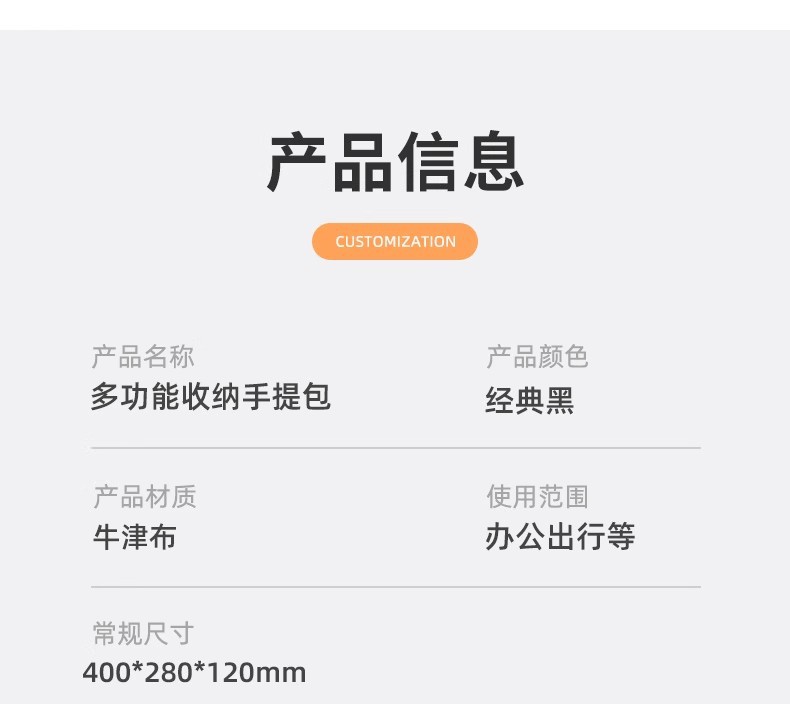 产品信息

CUSTOMIZATION

产品名称
多功能收纳手提包

产品颜色
经典黑

产品材质
牛津布

使用范围
办公出行等

常规尺寸
400*280*120mm