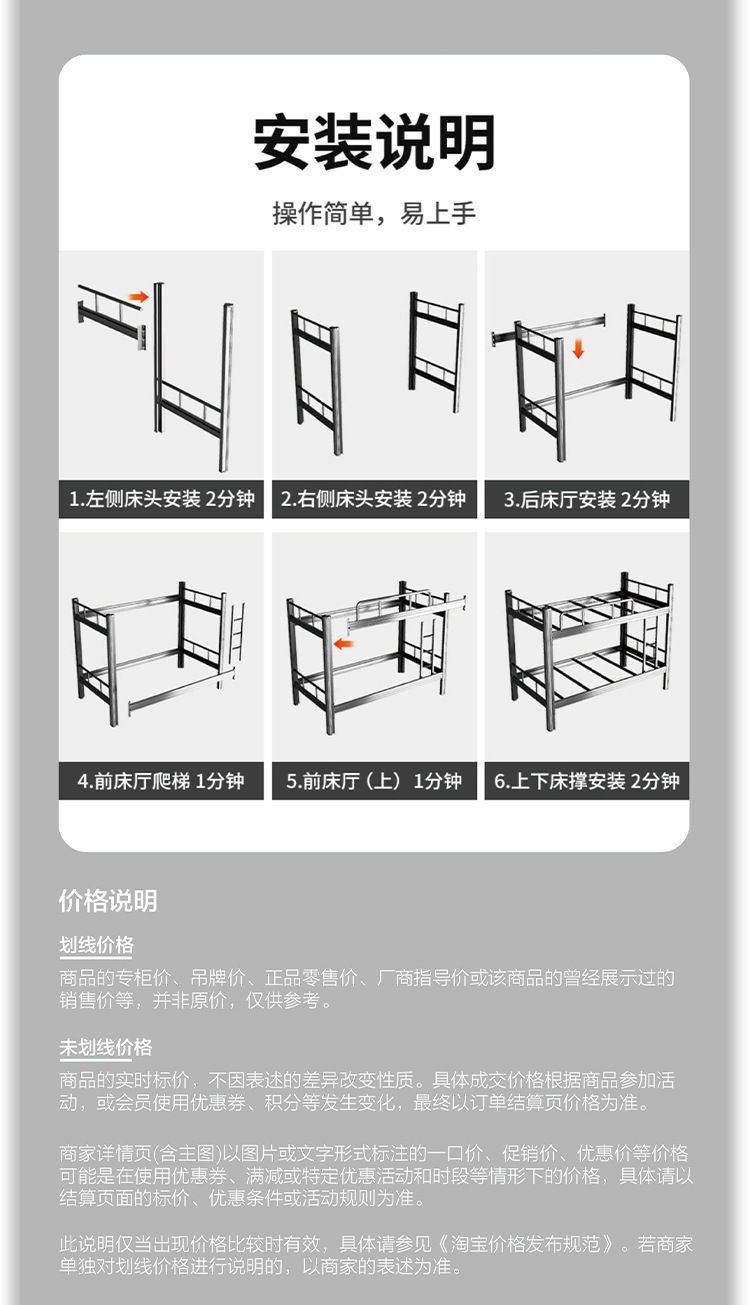 安装说明

操作简单，易上手

1.左侧床头安装 2分钟

2.右侧床头安装 2分钟

3.后床厅安装 2分钟

4.前床厅爬梯 1分钟

5.前床厅（上） 1分钟

6.上下床撑安装 2分钟

价格说明

划线价格

商品的专柜价、吊牌价、正品零售价、厂商指导价或该商品的曾经展示过的销售价等，并非原价，仅供参考。

未划线价格

商品的实时标价，不因表述的差异改变性质。具体成交价格根据商品参加活动，或会员使用优惠券、积分等发生变化，最终以订单结算页价格为准。

商家详情页(含主图)以图片或文字形式标注的一口价、促销价、优惠价等价格可能是在使用优惠券、满减或特定优惠活动和时段等情形下的价格，具体请以结算页面的标价、优惠条件或活动规则为准。

此说明仅当出现价格比较时有效，具体请参见《淘宝价格发布规范》。若商家单独对划线价格进行说明的，以商家的表述为准。