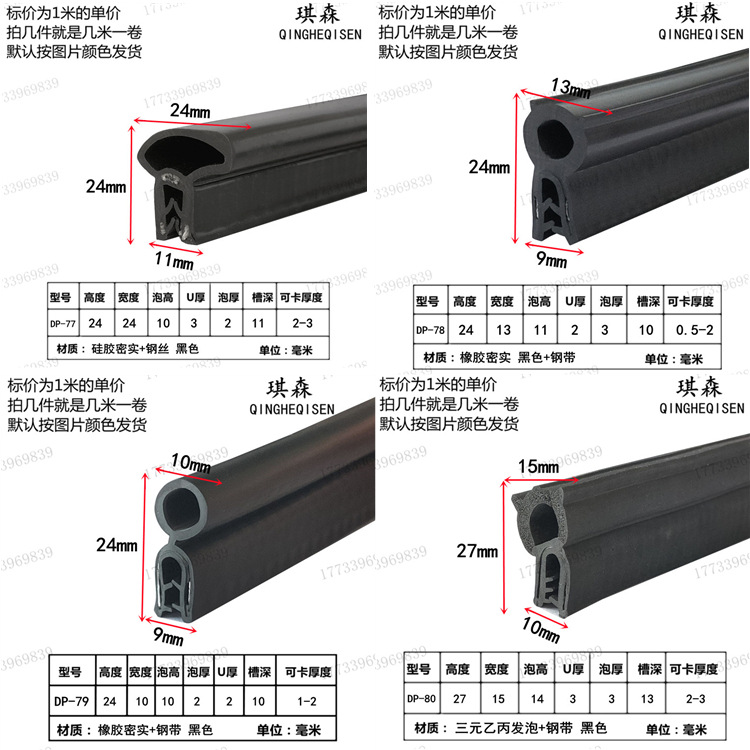 标价为1米的单价
拍几件就是几米一卷
默认按图片颜色发货

琪森
QINGHEQISEN

24mm
24mm
11mm

| 型号 | 高度 | 宽度 | 泡高 | U厚 | 泡厚 | 槽深 | 可卡厚度 |
|---|---|---|---|---|---|---|---|
| DP-77 | 24 | 24 | 10 | 3 | 2 | 11 | 2-3 |

材质：硅胶密实+钢丝 黑色 单位：毫米

标价为1米的单价
拍几件就是几米一卷
默认按图片颜色发货

琪森
QINGHEQISEN

13mm
24mm
9mm

| 型号 | 高度 | 宽度 | 泡高 | U厚 | 泡厚 | 槽深 | 可卡厚度 |
|---|---|---|---|---|---|---|---|
| DP-78 | 24 | 13 | 11 | 2 | 3 | 10 | 0.5-2 |

材质：橡胶密实 黑色+钢带 单位：毫米

标价为1米的单价
拍几件就是几米一卷
默认按图片颜色发货

琪森
QINGHEQISEN

10mm
24mm
9mm

| 型号 | 高度 | 宽度 | 泡高 | 泡厚 | U厚 | 槽深 | 可卡厚度 |
|---|---|---|---|---|---|---|---|
| DP-79 | 24 | 10 | 10 | 2 | 2 | 10 | 1-2 |

材质：橡胶密实+钢带 黑色 单位：毫米

标价为1米的单价
拍几件就是几米一卷
默认按图片颜色发货

琪森
QINGHEQISEN

15mm
27mm
10mm

| 型号 | 高度 | 宽度 | 泡高 | U厚 | 泡厚 | 槽深 | 可卡厚度 |
|---|---|---|---|---|---|---|---|
| DP-80 | 27 | 15 | 14 | 3 | 3 | 13 | 2-3 |

材质：三元乙丙发泡+钢带 黑色 单位：毫米

17733969839