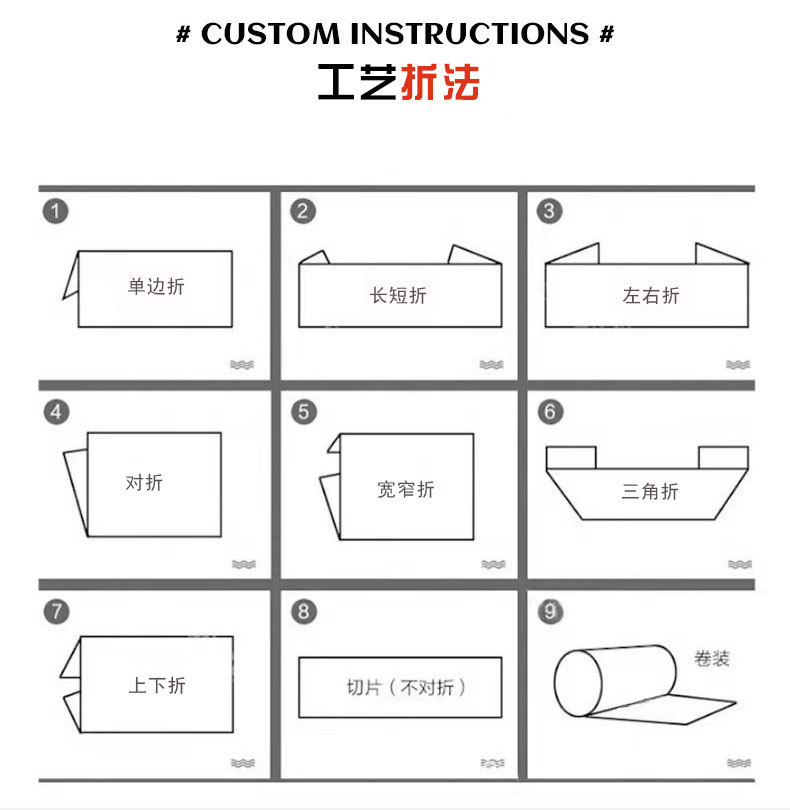 # CUSTOM INSTRUCTIONS #

工艺折法

1
单边折

2
长短折

3
左右折

4
对折

5
宽窄折

6
三角折

7
上下折

8
切片（不对折）

9
卷装