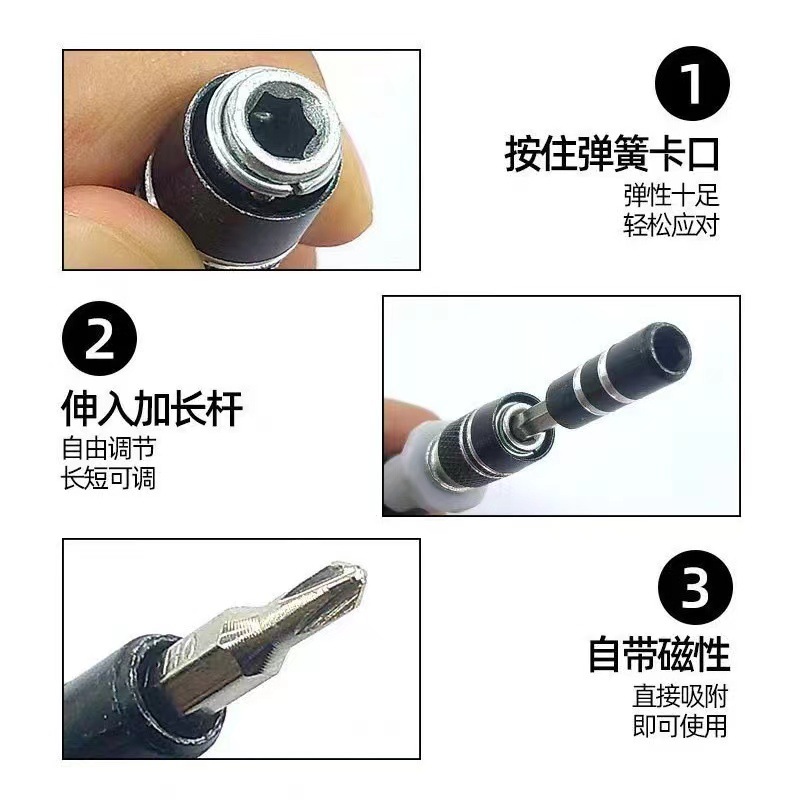 1

按住弹簧卡口

弹性十足
轻松应对

2

伸入加长杆

自由调节
长短可调

3

自带磁性

直接吸附
即可使用