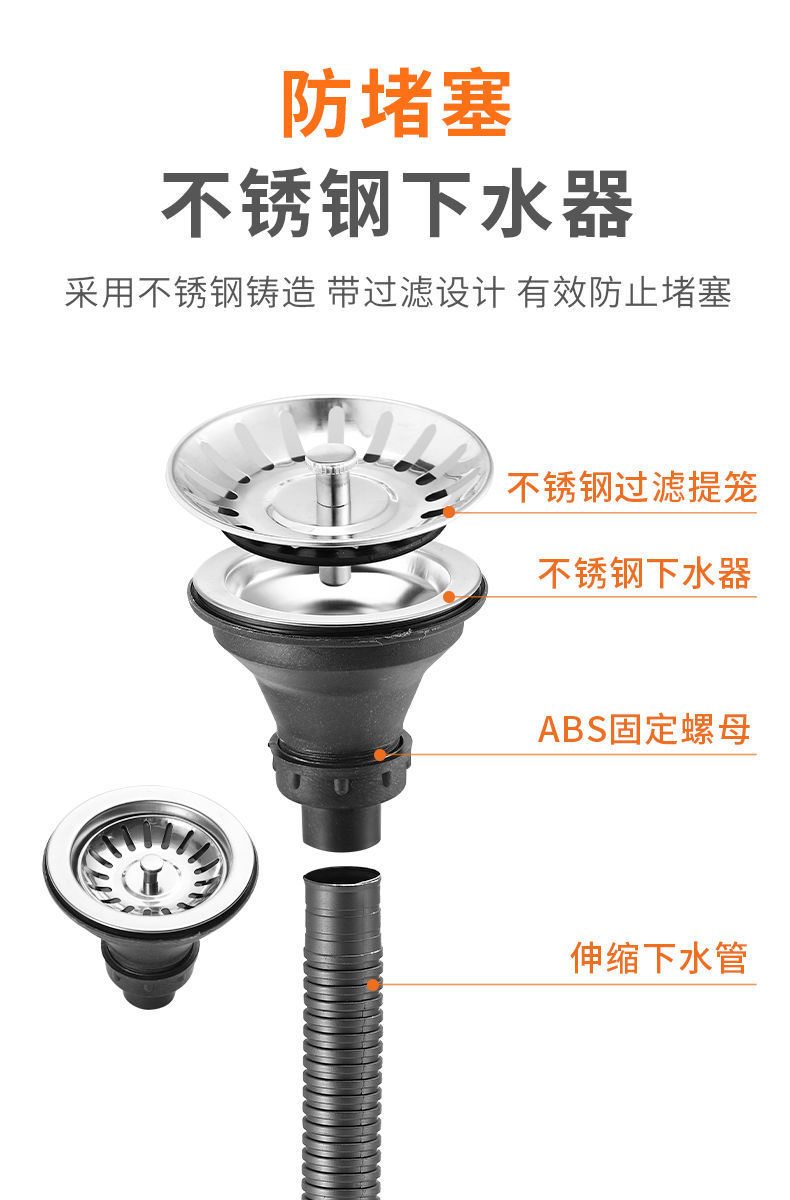 防堵塞
不锈钢下水器

采用不锈钢铸造 带过滤设计 有效防止堵塞

不锈钢过滤提笼

不锈钢下水器

ABS固定螺母

伸缩下水管