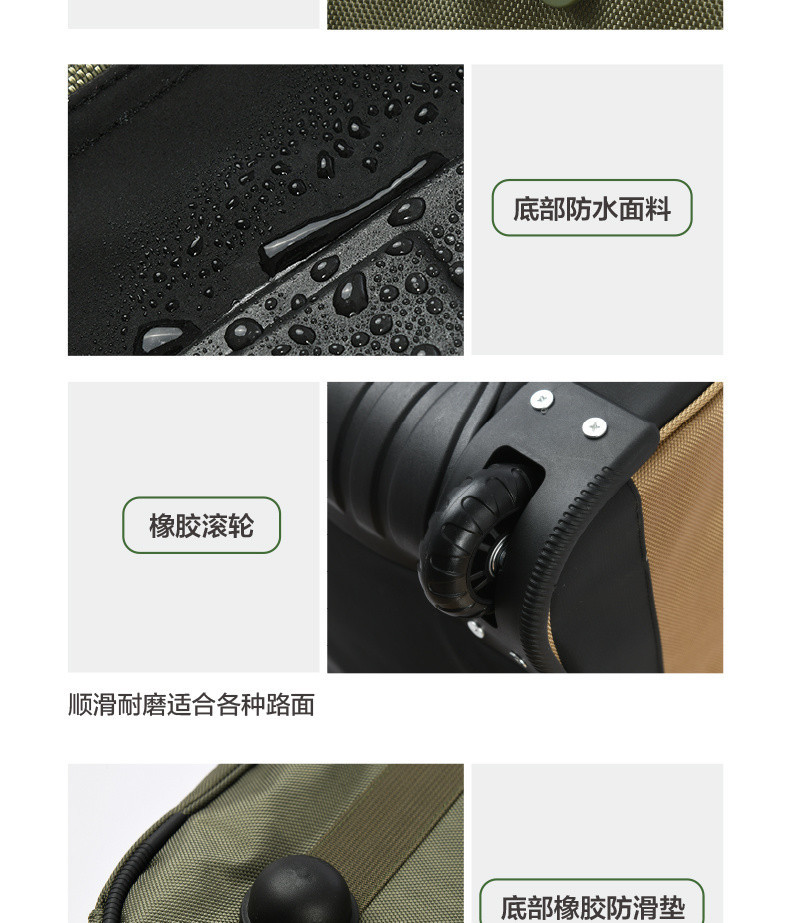 底部防水面料

橡胶滚轮

顺滑耐磨适合各种路面

底部橡胶防滑垫