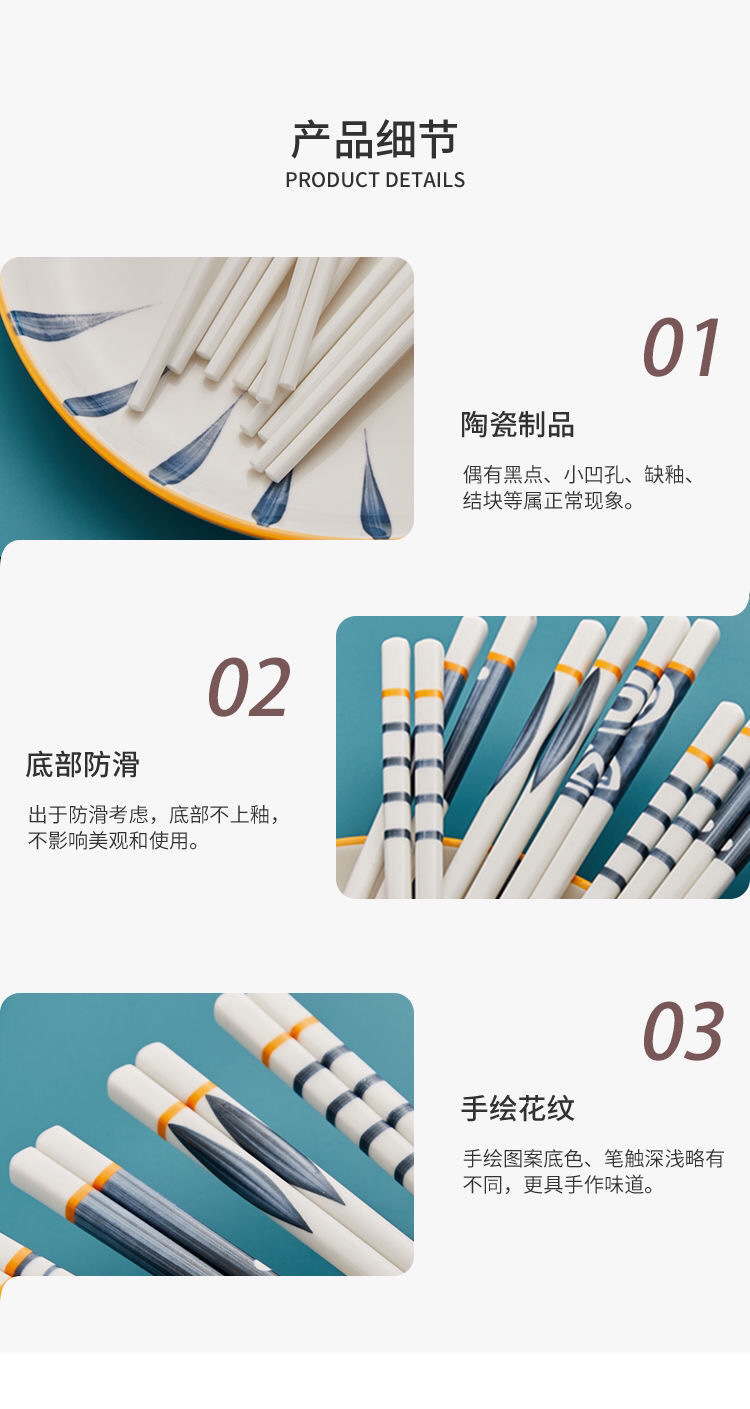 产品细节
PRODUCT DETAILS

01
陶瓷制品
偶有黑点、小凹孔、缺釉、结块等属正常现象。

02
底部防滑
出于防滑考虑，底部不上釉，不影响美观和使用。

03
手绘花纹
手绘图案底色、笔触深浅略有不同，更具手作味道。