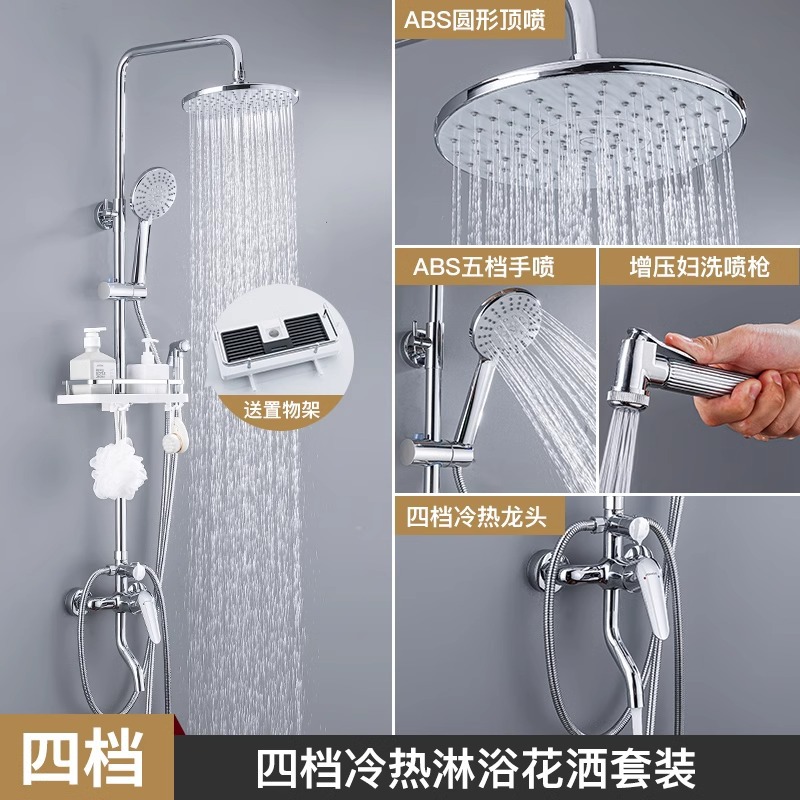 ABS圆形顶喷

ABS五档手喷

增压妇洗喷枪

送置物架

四档冷热龙头

四档

四档冷热淋浴花洒套装