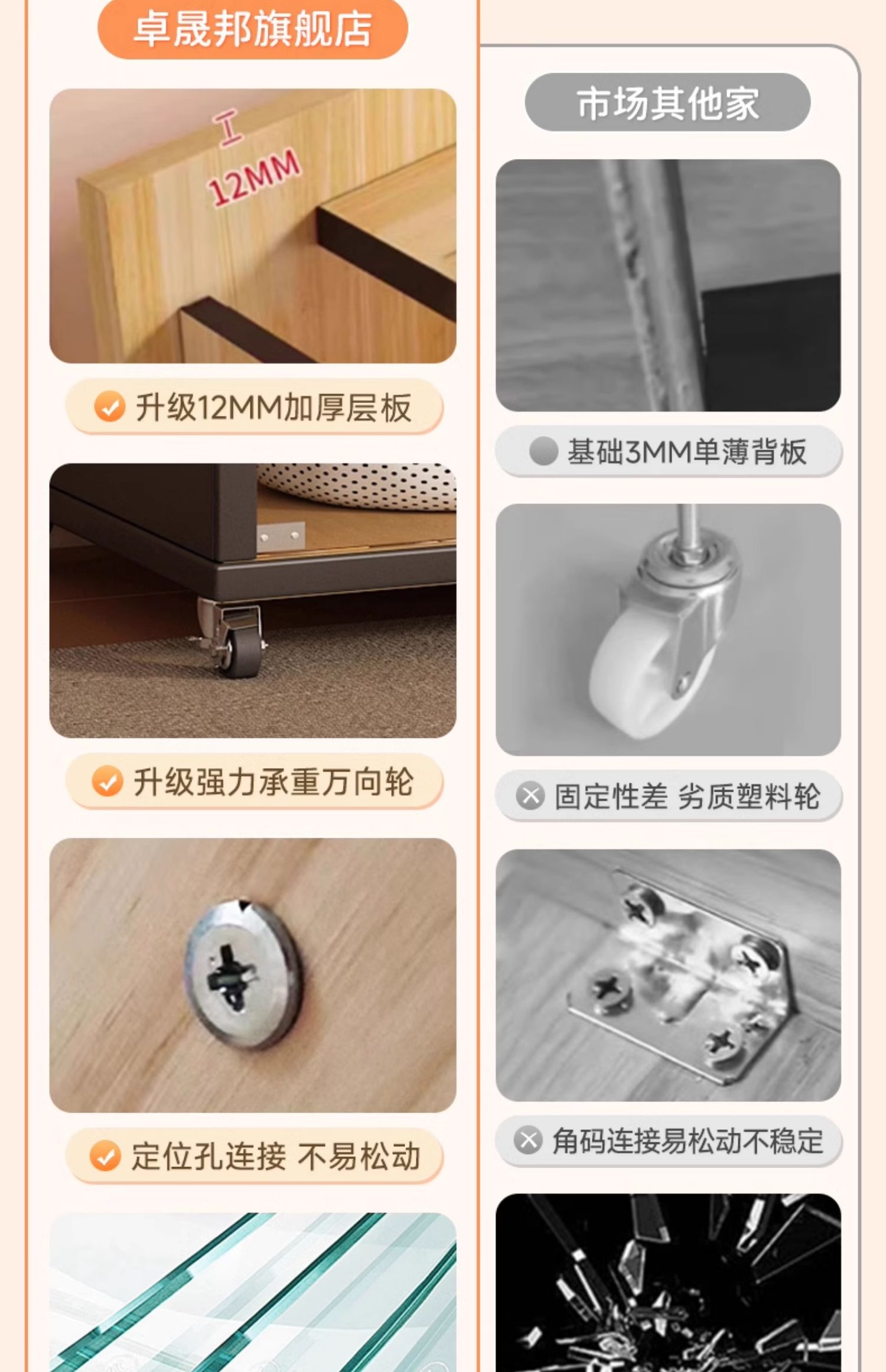 卓晟邦旗舰店

12MM

升级12MM加厚层板

升级强力承重万向轮

定位孔连接 不易松动

市场其他家

基础3MM单薄背板

固定性差 劣质塑料轮

角码连接易松动不稳定