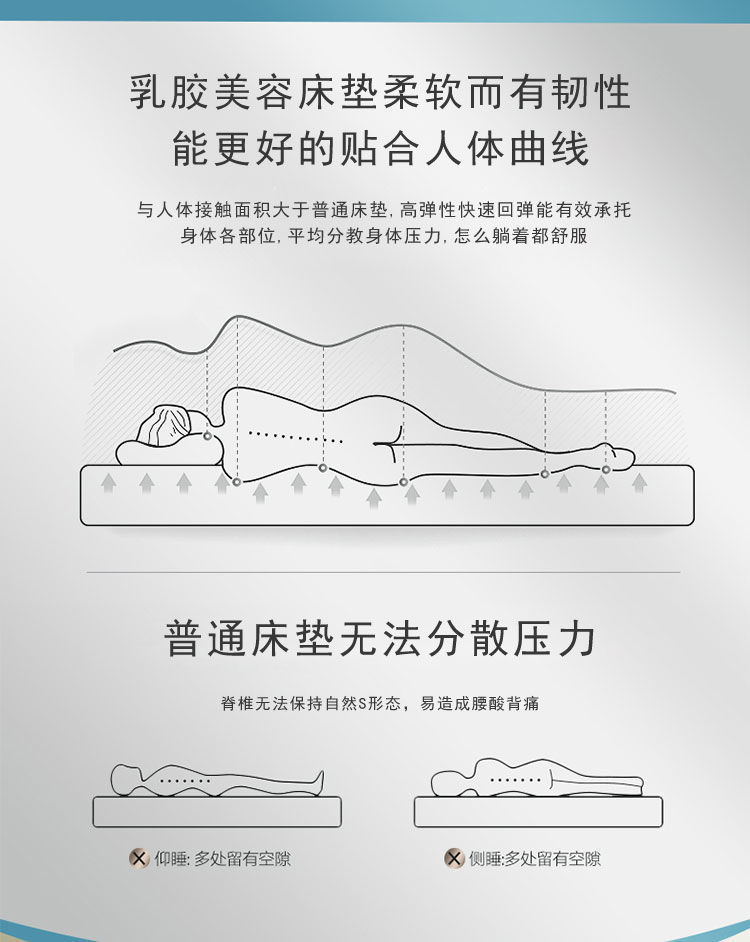 乳胶美容床垫柔软而有韧性
能更好的贴合人体曲线

与人体接触面积大于普通床垫,高弹性快速回弹能有效承托身体各部位,平均分教身体压力,怎么躺着都舒服

普通床垫无法分散压力

脊椎无法保持自然S形态,易造成腰酸背痛

仰睡:多处留有空隙

侧睡:多处留有空隙