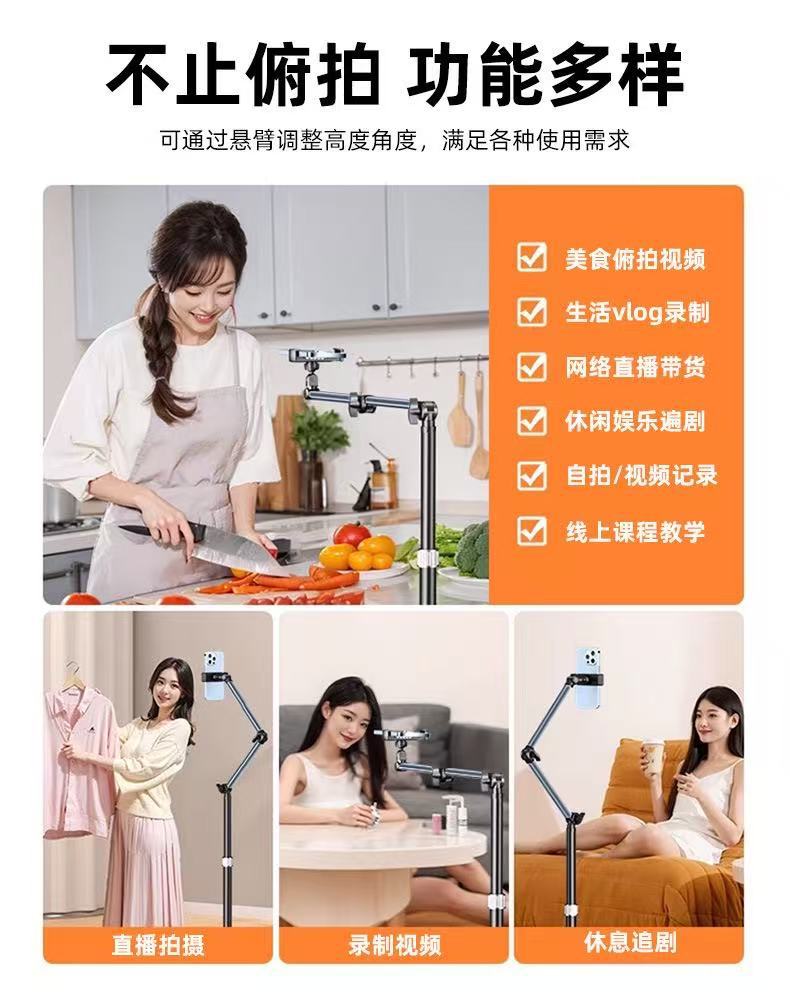 不止俯拍 功能多样

可通过悬臂调整高度角度，满足各种使用需求

美食俯拍视频
生活vlog录制
网络直播带货
休闲娱乐遍剧
自拍/视频记录
线上课程教学

直播拍摄

录制视频

休息追剧