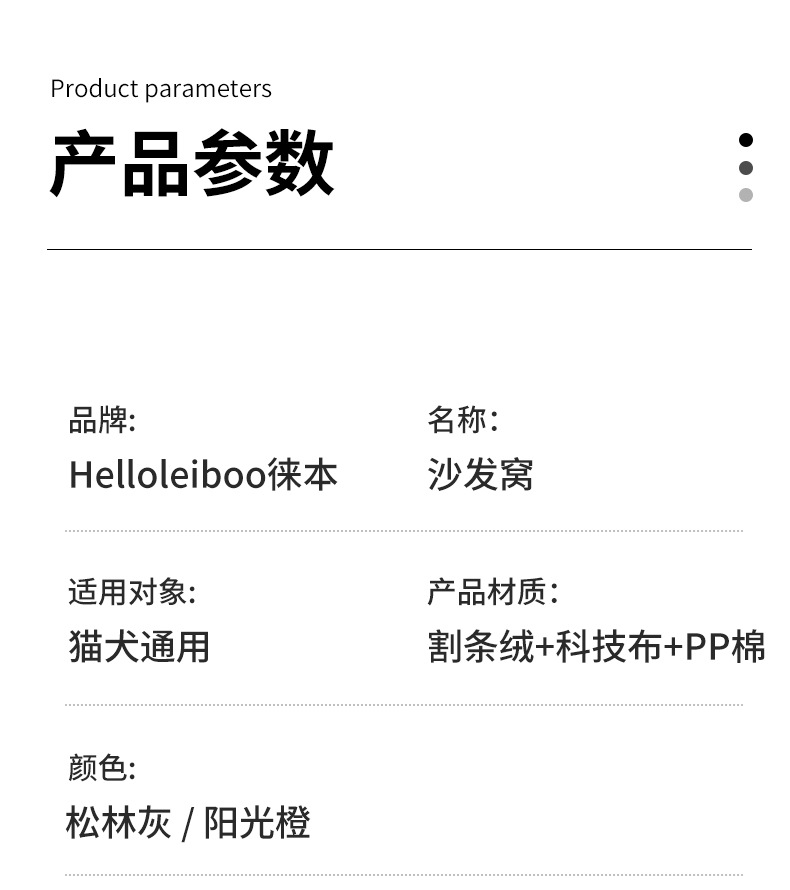 Product parameters

产品参数

品牌:
Helloleiboo徕本

名称:
沙发窝

适用对象:
猫犬通用

产品材质:
割条绒+科技布+PP棉

颜色:
松林灰 / 阳光橙