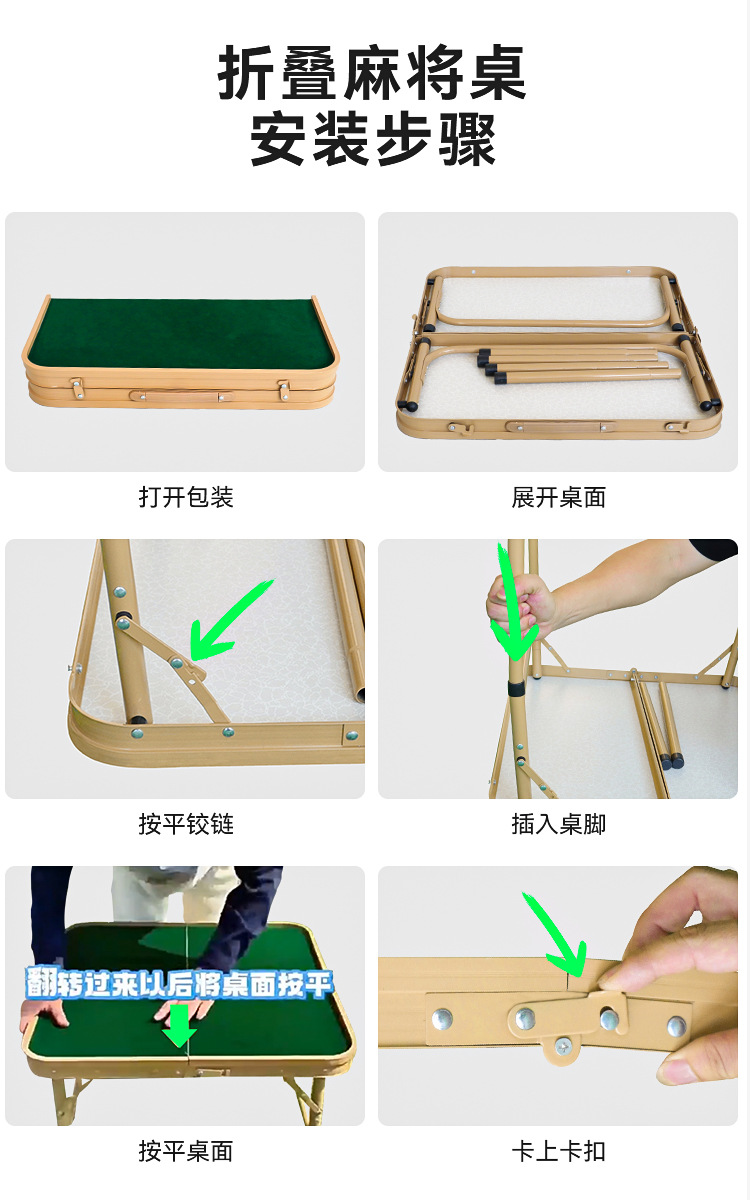 折叠麻将桌
安装步骤

打开包装

展开桌面

按平铰链

插入桌脚

翻转过来以后将桌面按平

按平桌面

卡上卡扣