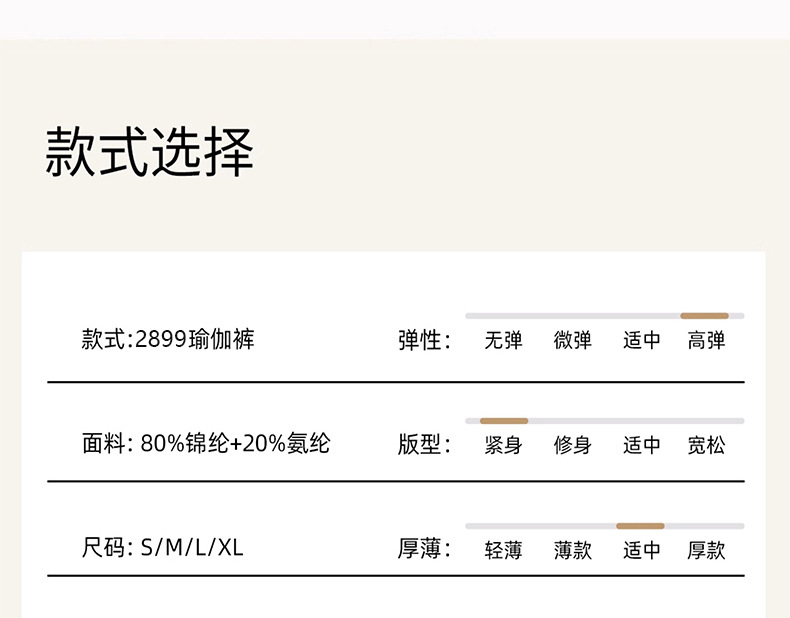 款式选择

款式:2899瑜伽裤

弹性: 无弹 微弹 适中 高弹

面料: 80%锦纶+20%氨纶

版型: 紧身 修身 适中 宽松

尺码: S/M/L/XL

厚薄: 轻薄 薄款 适中 厚款