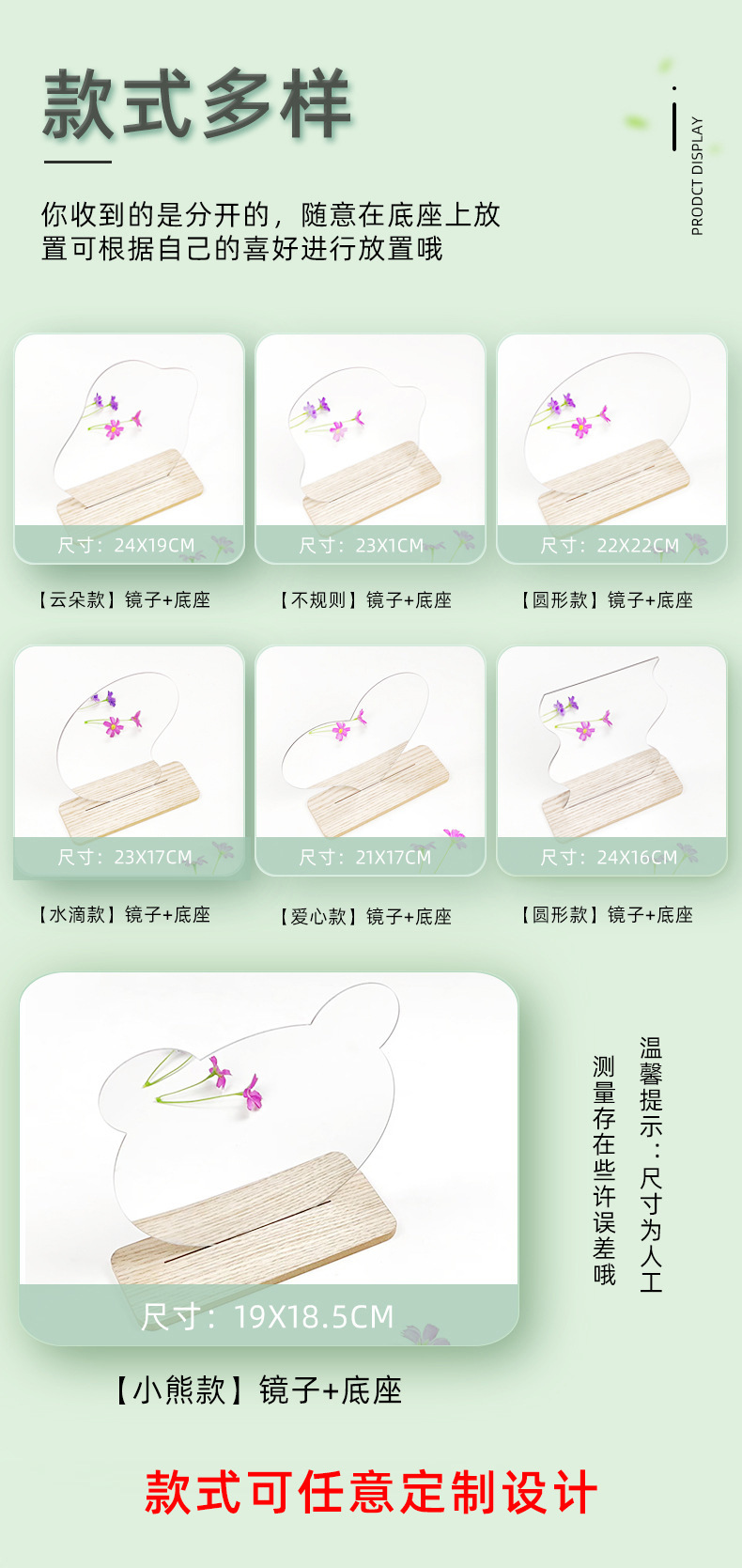 款式多样

PRODCT DISPLAY

你收到的是分开的，随意在底座上放置可根据自己的喜好进行放置哦

尺寸：24X19CM

【云朵款】镜子+底座

尺寸：23X1CM

【不规则】镜子+底座

尺寸：22X22CM

【圆形款】镜子+底座

尺寸：23X17CM

【水滴款】镜子+底座

尺寸：21X17CM

【爱心款】镜子+底座

尺寸：24X16CM

【圆形款】镜子+底座

尺寸：19X18.5CM

【小熊款】镜子+底座

温馨提示：尺寸为人工测量存在些许误差哦

款式可任意定制设计