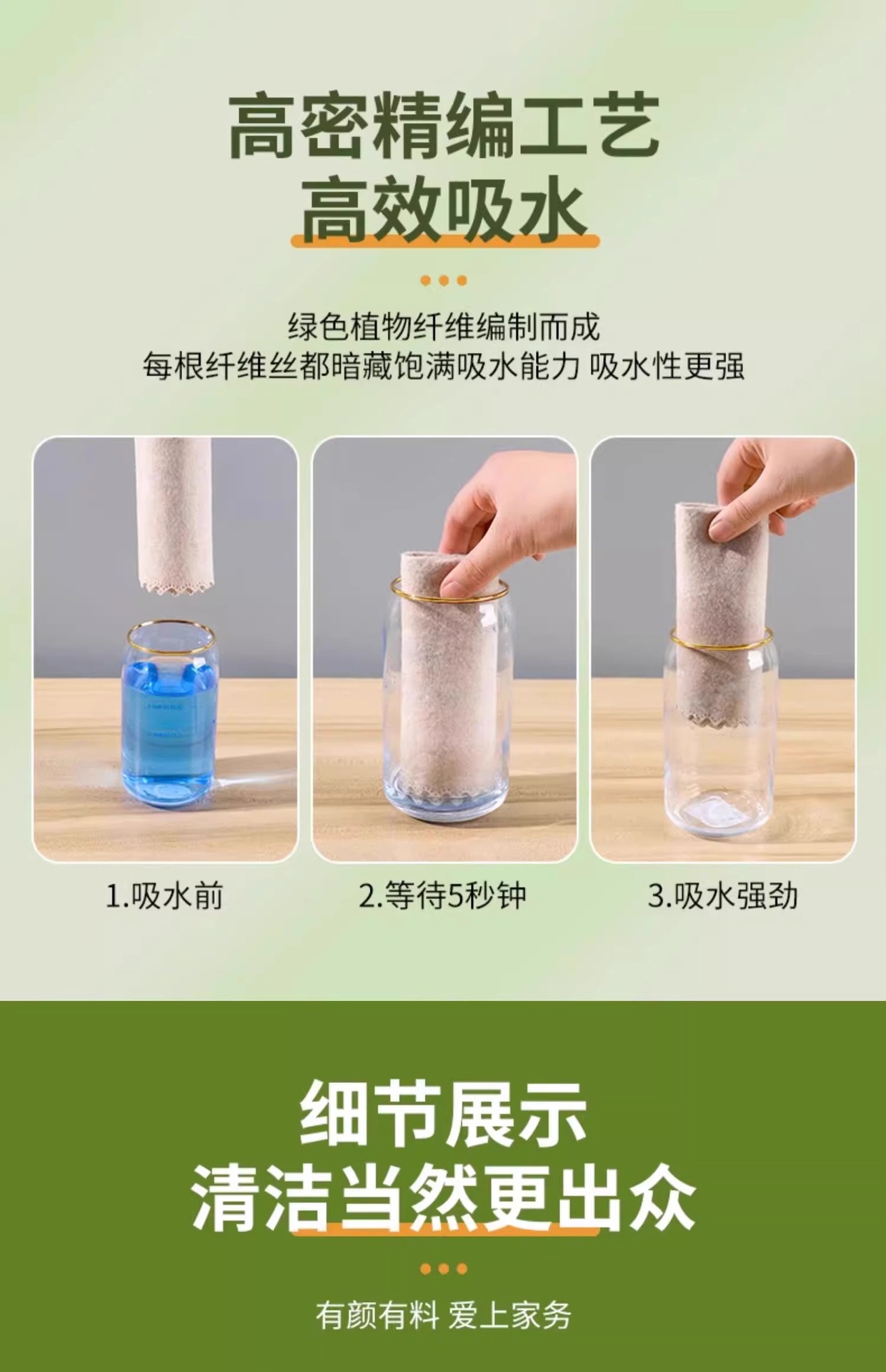 高密精编工艺
高效吸水

绿色植物纤维编制而成
每根纤维丝都暗藏饱满吸水能力 吸水性更强

1.吸水前

2.等待5秒钟

3.吸水强劲

细节展示
清洁当然更出众

有颜有料 爱上家务