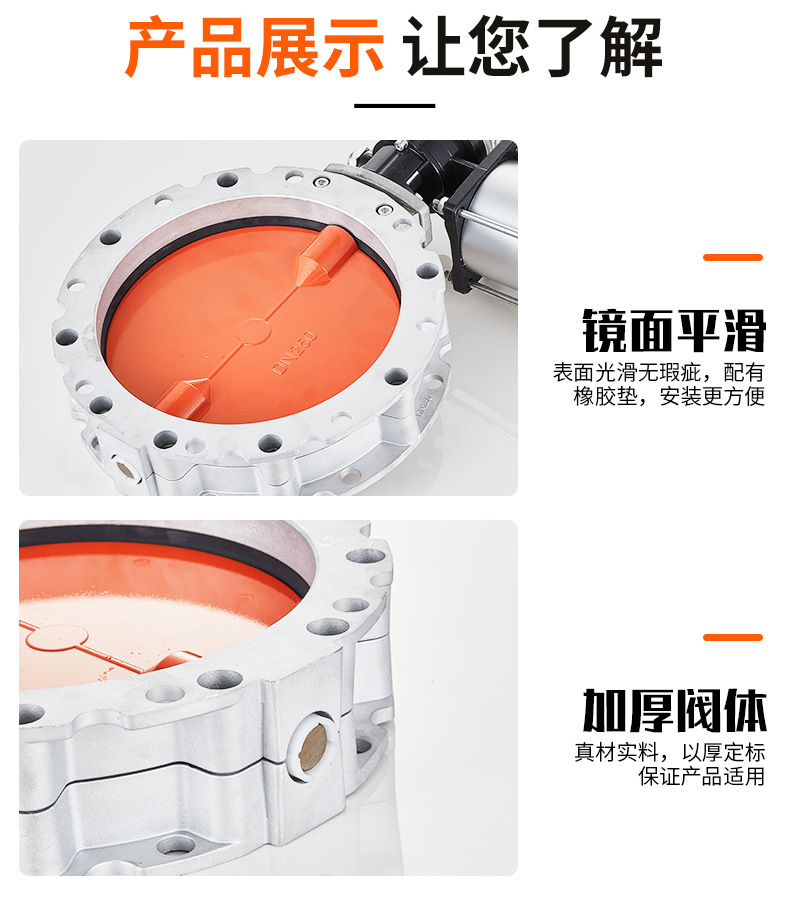 产品展示 让您了解

DN250

镜面平滑

表面光滑无瑕疵，配有橡胶垫，安装更方便

加厚阀体

真材实料，以厚定标保证产品适用