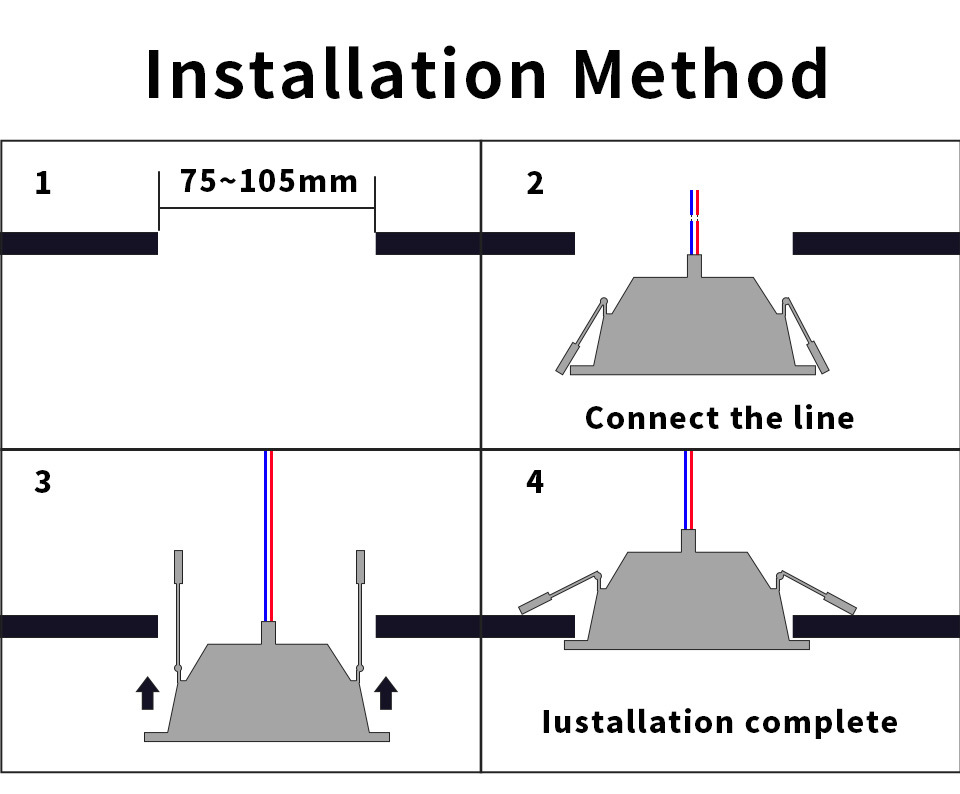 Installation Method

1

75~105mm

2

Connect the line

3

4

Iustallation complete