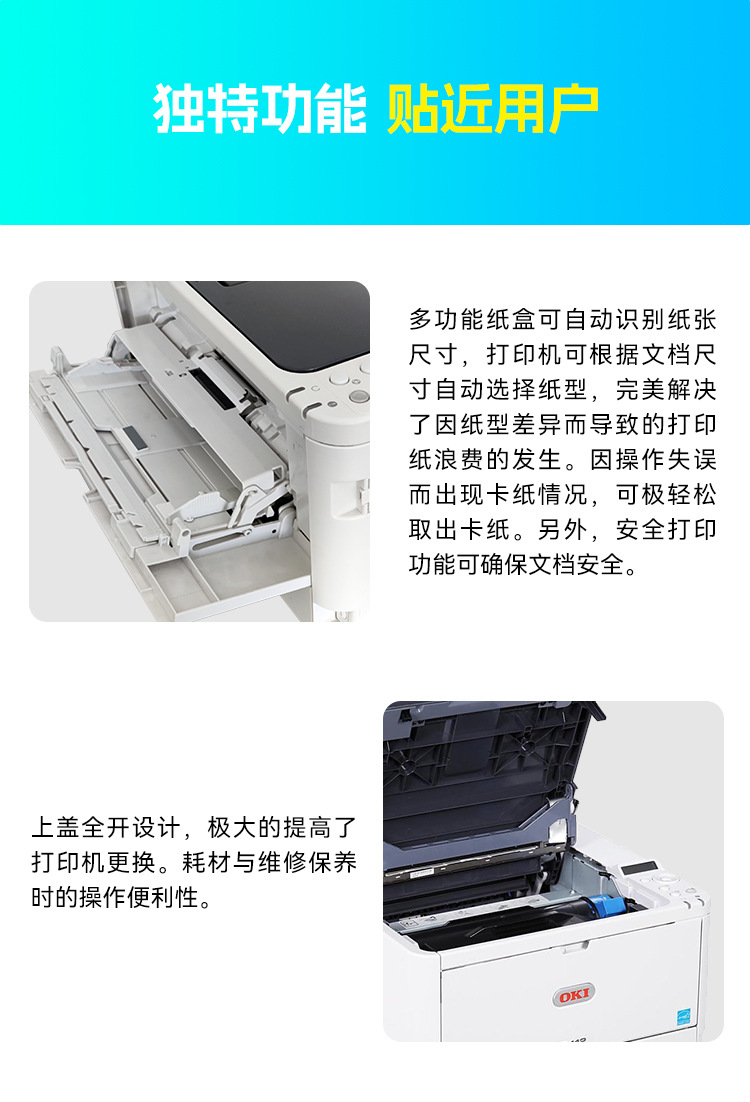 独特功能 贴近用户

多功能纸盒可自动识别纸张尺寸，打印机可根据文档尺寸自动选择纸型，完美解决了因纸型差异而导致的打印纸浪费的发生。因操作失误而出现卡纸情况，可极轻松取出卡纸。另外，安全打印功能可确保文档安全。

上盖全开设计，极大的提高了打印机更换。耗材与维修保养时的操作便利性。

OKI