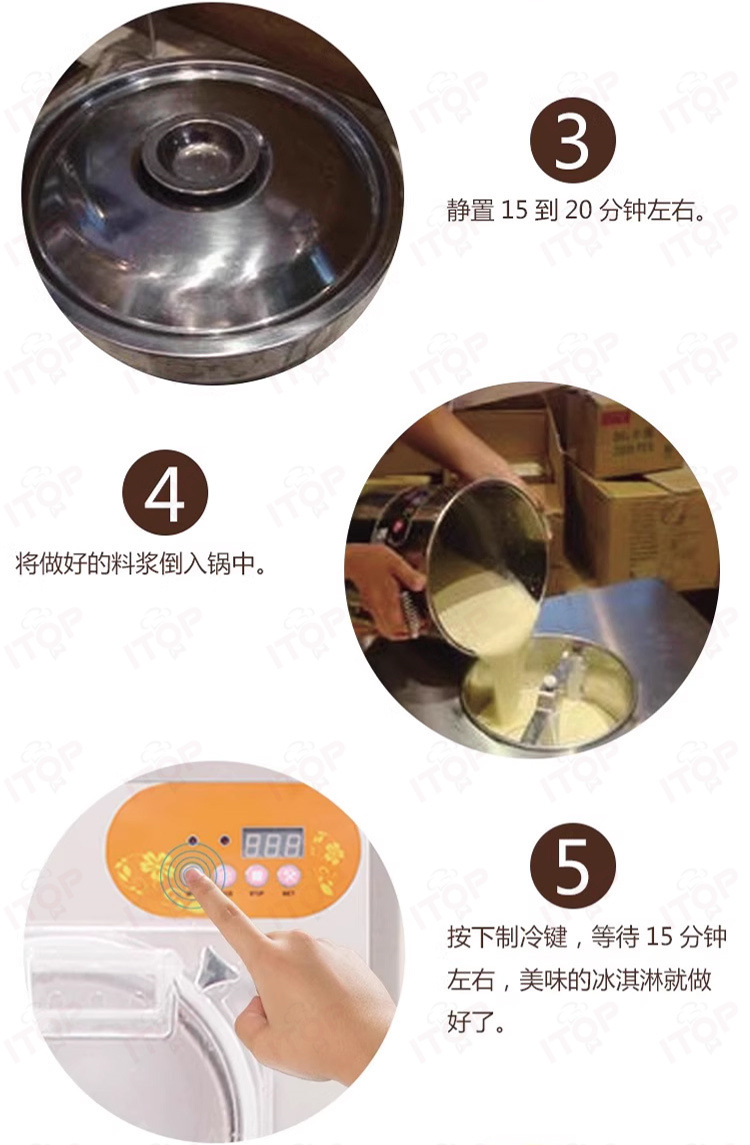 3

静置 15 到 20 分钟左右。

4

将做好的料浆倒入锅中。

STOP SET

5

按下制冷键，等待 15 分钟左右，美味的冰淇淋就做好了。

ITOP