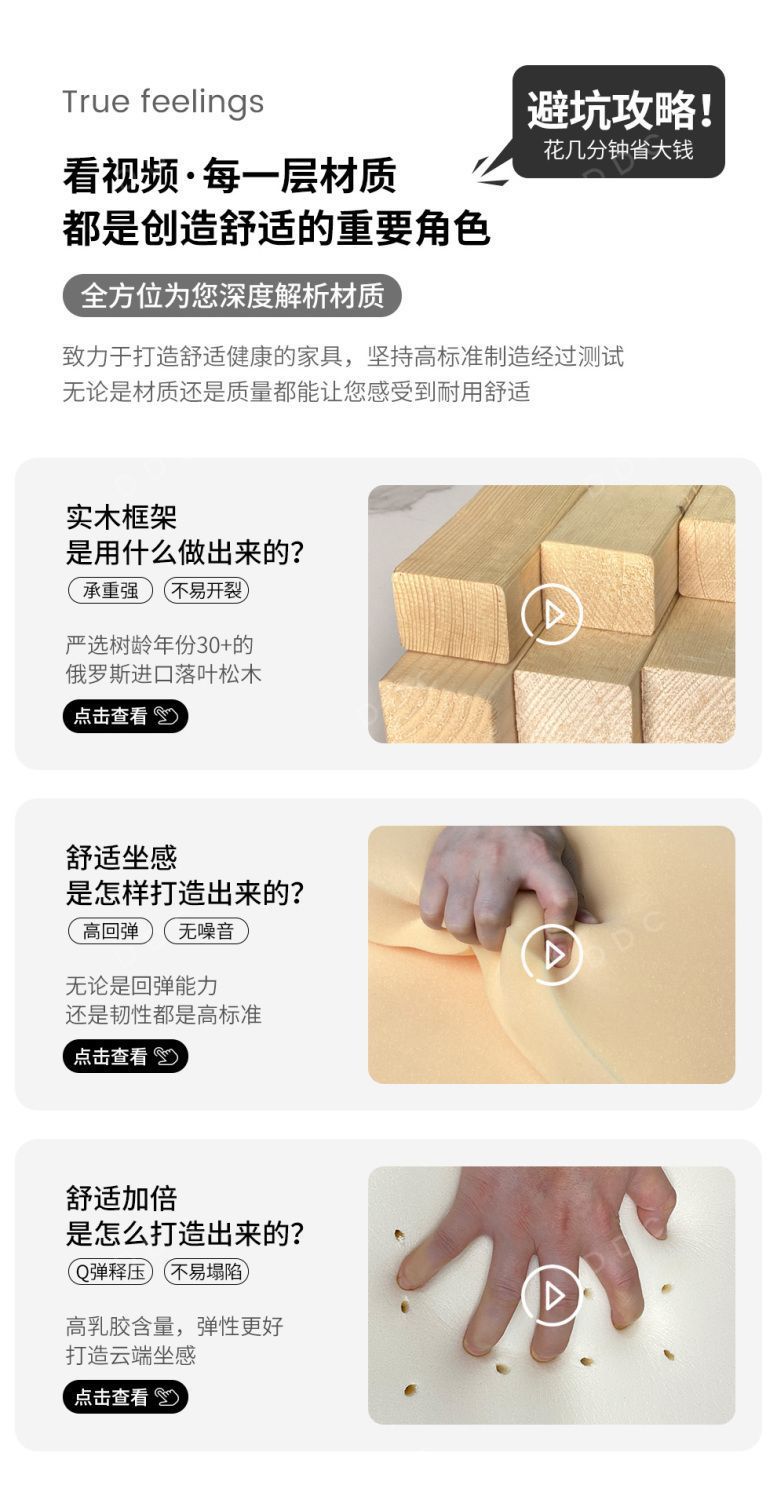 True feelings

避坑攻略!
花几分钟省大钱

看视频·每一层材质
都是创造舒适的重要角色

全方位为您深度解析材质

致力于打造舒适健康的家具，坚持高标准制造经过测试
无论是材质还是质量都能让您感受到耐用舒适

实木框架
是用什么做出来的?
承重强 不易开裂
严选树龄年份30+的
俄罗斯进口落叶松木
点击查看

舒适坐感
是怎样打造出来的?
高回弹 无噪音
无论是回弹能力
还是韧性都是高标准
点击查看

舒适加倍
是怎么打造出来的?
Q弹释压 不易塌陷
高乳胶含量，弹性更好
打造云端坐感
点击查看