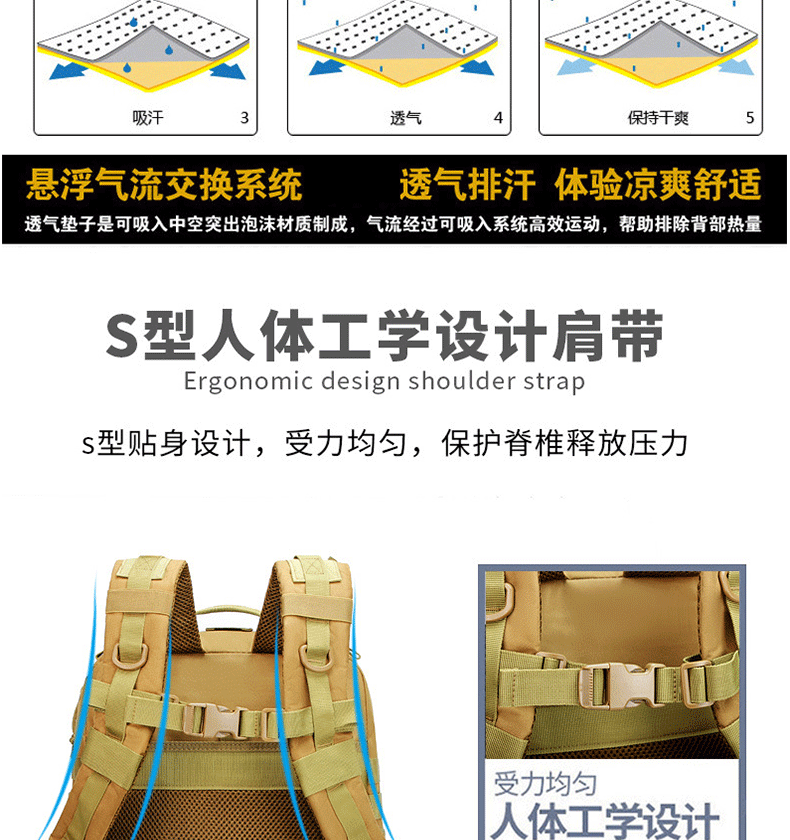 吸汗 3

透气 4

保持干爽 5

悬浮气流交换系统 透气排汗 体验凉爽舒适

透气垫子是可吸入中空突出泡沫材质制成，气流经过可吸入系统高效运动，帮助排除背部热量

S型人体工学设计肩带

Ergonomic design shoulder strap

s型贴身设计，受力均匀，保护脊椎释放压力

受力均匀

人体工学设计