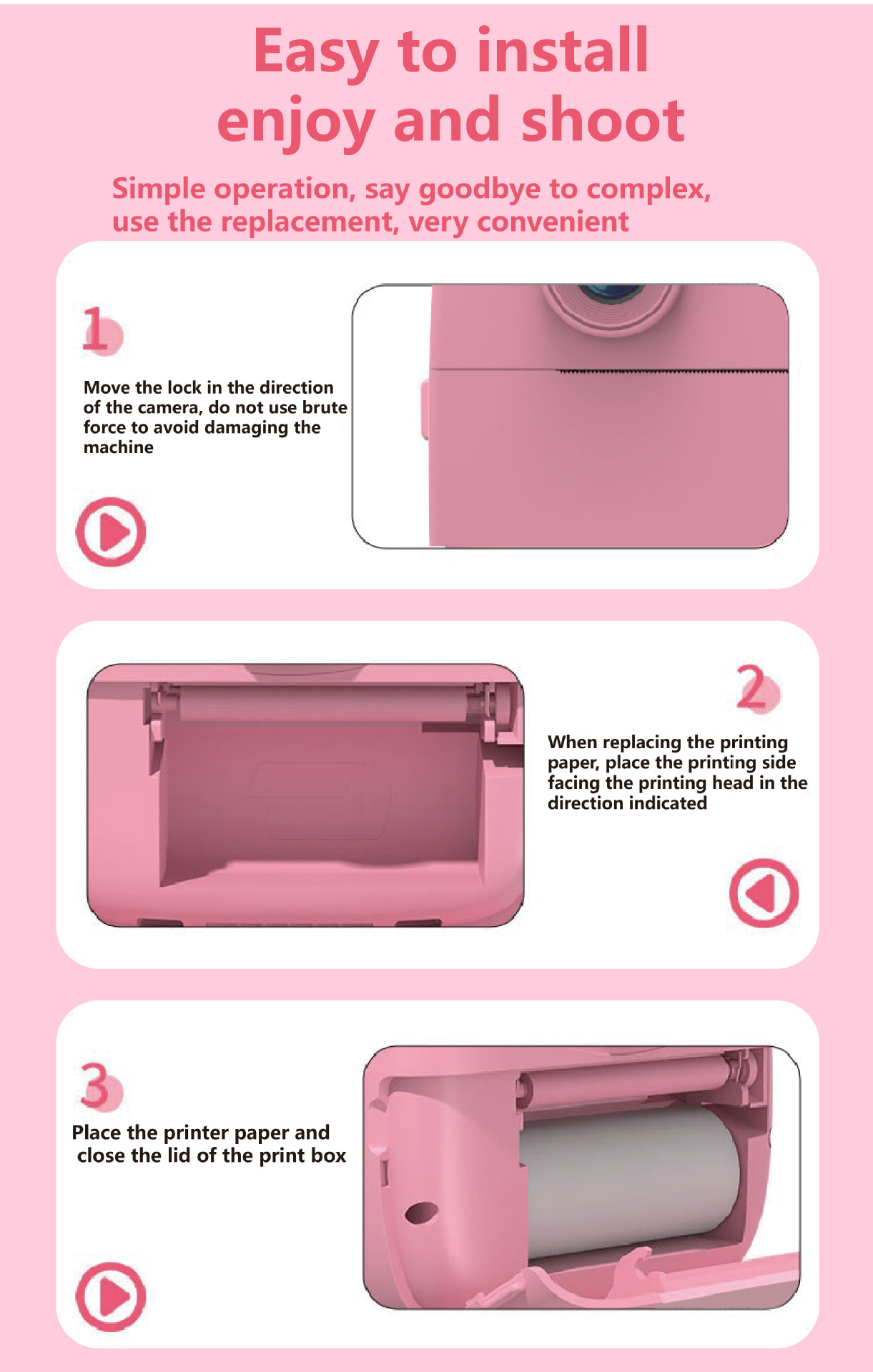 Easy to install
enjoy and shoot

Simple operation, say goodbye to complex, use the replacement, very convenient

1

Move the lock in the direction of the camera, do not use brute force to avoid damaging the machine

2

When replacing the printing paper, place the printing side facing the printing head in the direction indicated

3

Place the printer paper and close the lid of the print box