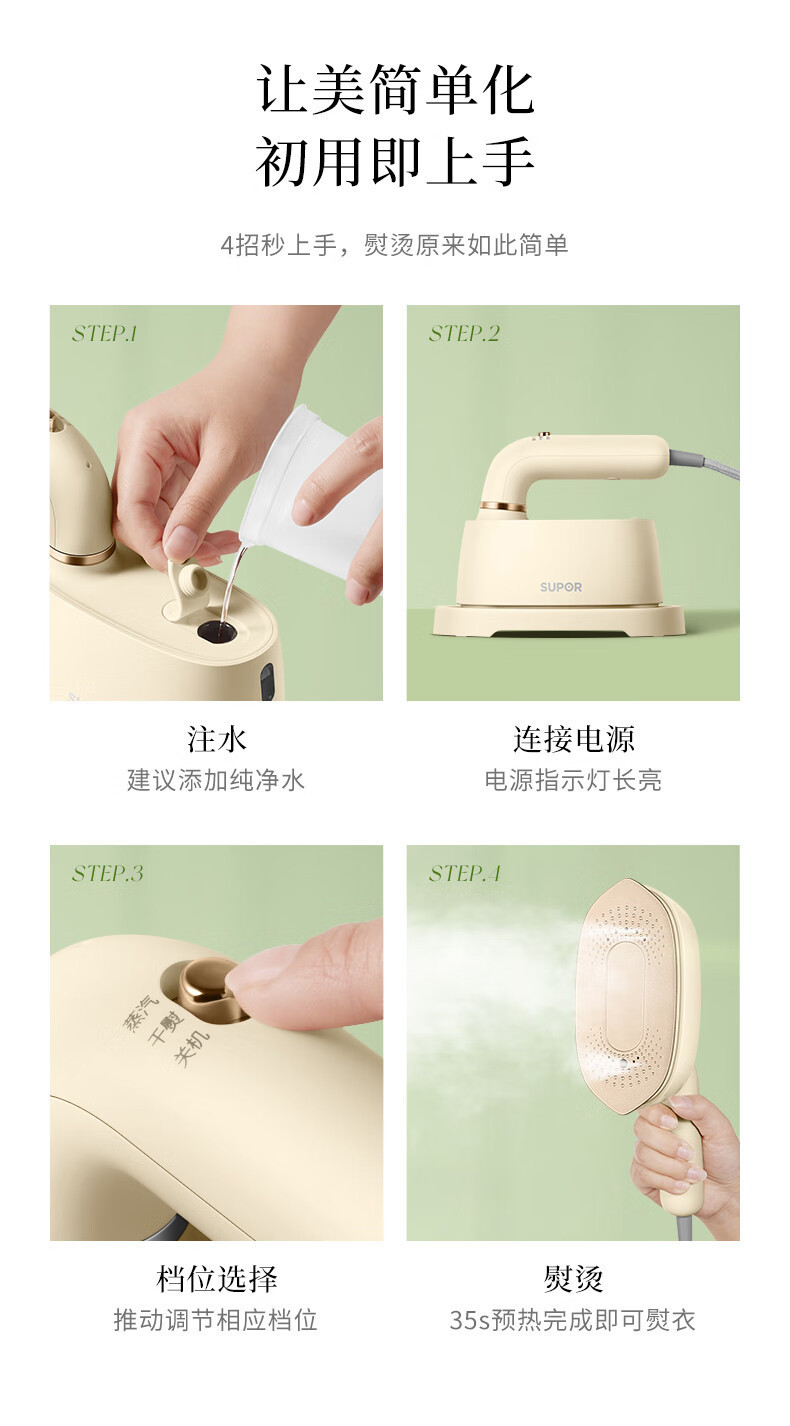 让美简单化
初用即上手

4招秒上手，熨烫原来如此简单

STEP.1

注水
建议添加纯净水

STEP.2

SUPOR

连接电源
电源指示灯长亮

STEP.3

蒸汽
干熨
关机

档位选择
推动调节相应档位

STEP.4

熨烫
35s预热完成即可熨衣