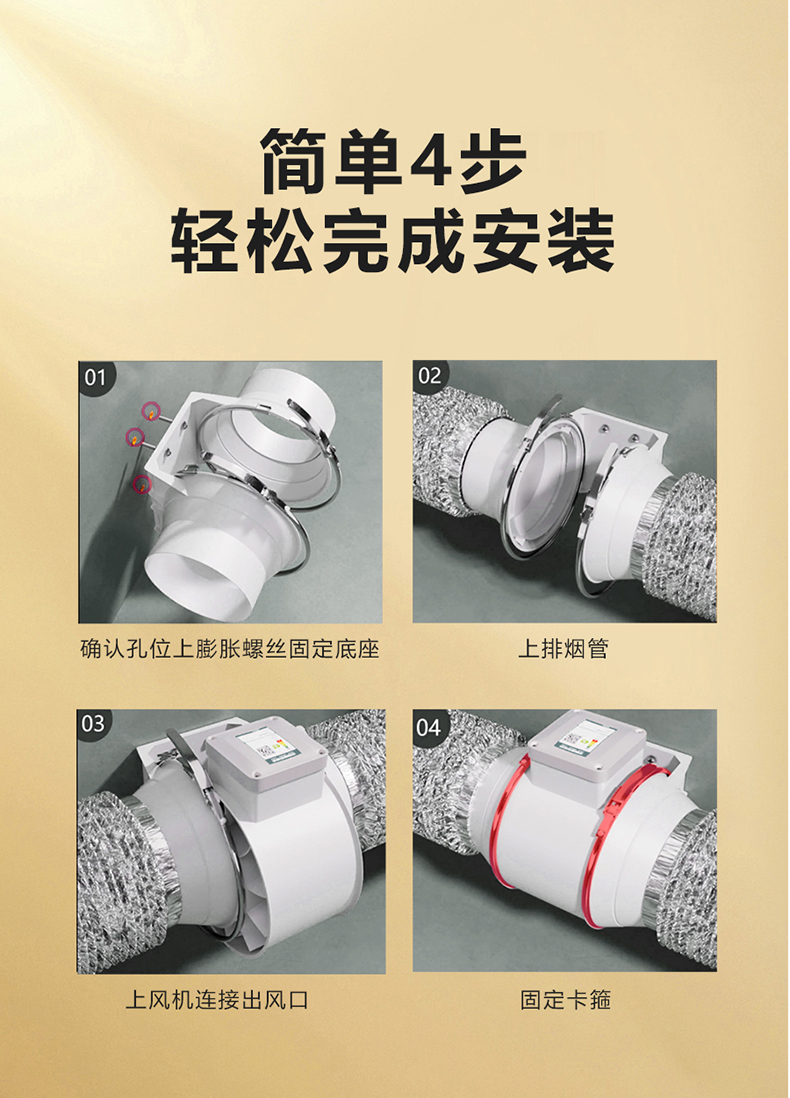 简单4步
轻松完成安装

01

确认孔位上膨胀螺丝固定底座

02

上排烟管

03

上风机连接出风口

04

固定卡箍