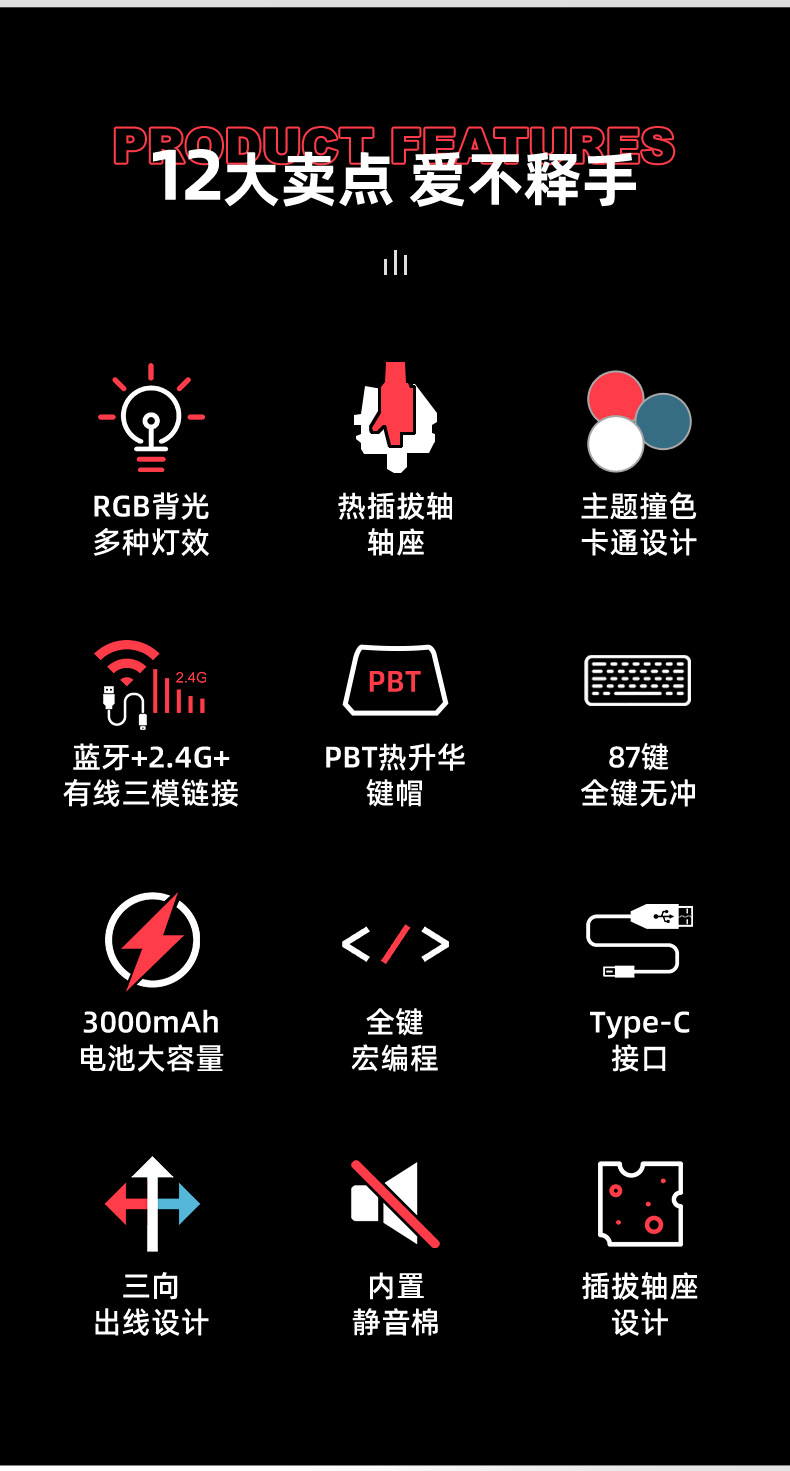 PRODUCT FEATURES
12大卖点 爱不释手

RGB背光
多种灯效

热插拔轴
轴座

主题撞色
卡通设计

2.4G

蓝牙+2.4G+
有线三模链接

PBT

PBT热升华
键帽

87键
全键无冲

3000mAh
电池大容量

全键
宏编程

Type-C
接口

三向
出线设计

内置
静音棉

插拔轴座
设计