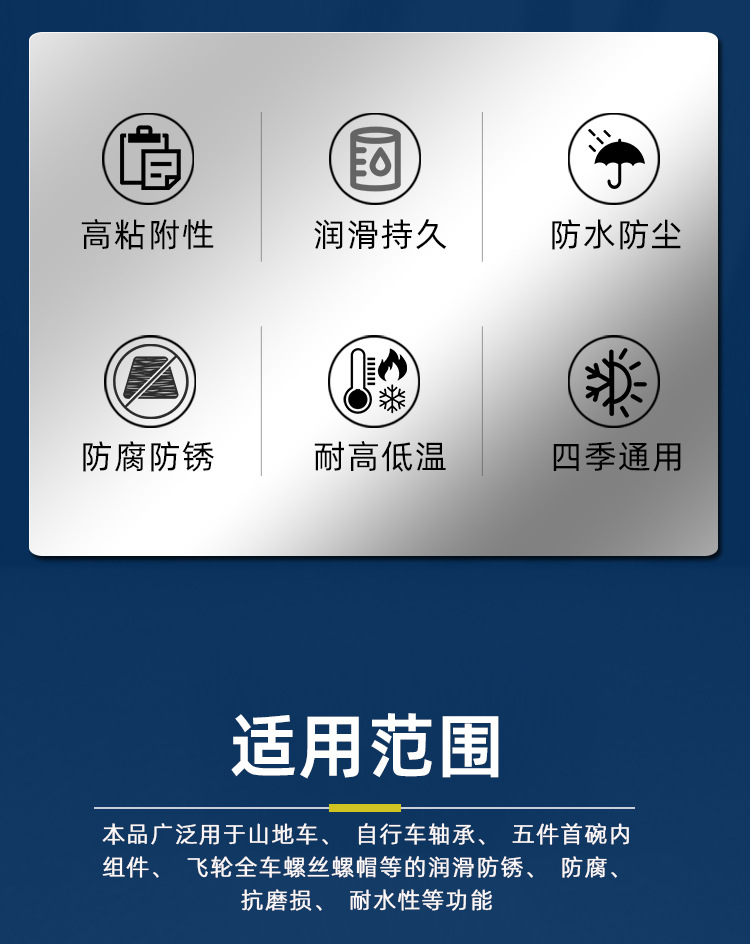 高粘附性

润滑持久

防水防尘

防腐防锈

耐高低温

四季通用

适用范围

本品广泛用于山地车、自行车轴承、五件首碗内组件、飞轮全车螺丝螺帽等的润滑防锈、防腐、抗磨损、耐水性等功能