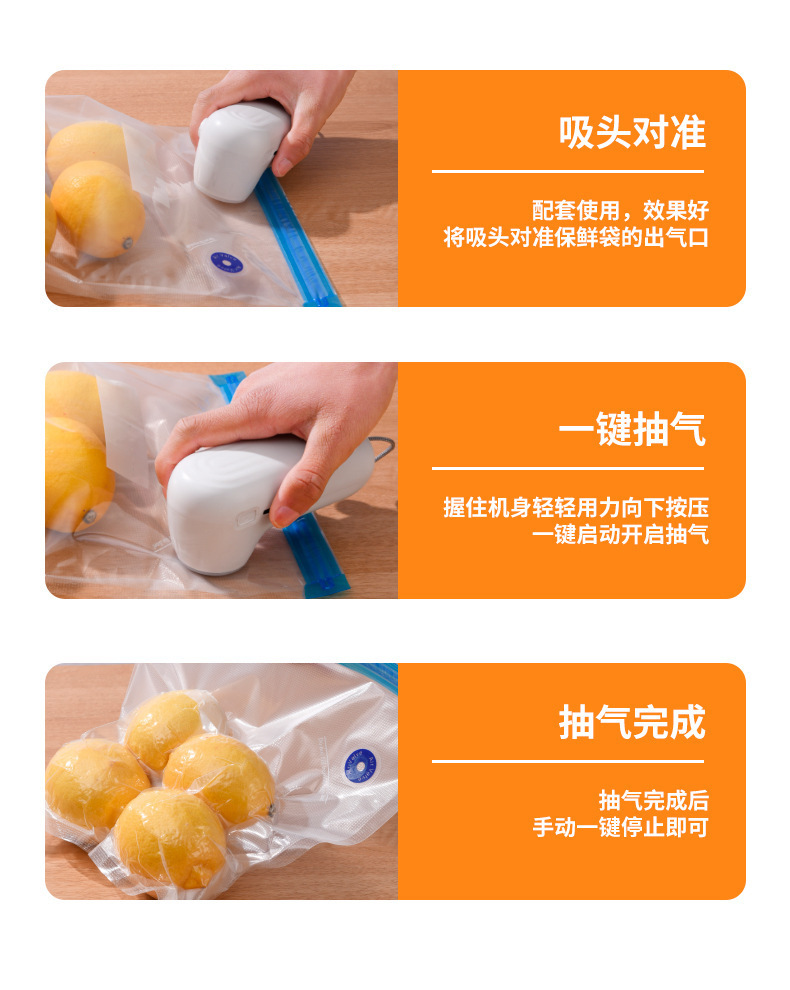 吸头对准

配套使用，效果好
将吸头对准保鲜袋的出气口

一键抽气

握住机身轻轻用力向下按压
一键启动开启抽气

抽气完成

抽气完成后
手动一键停止即可