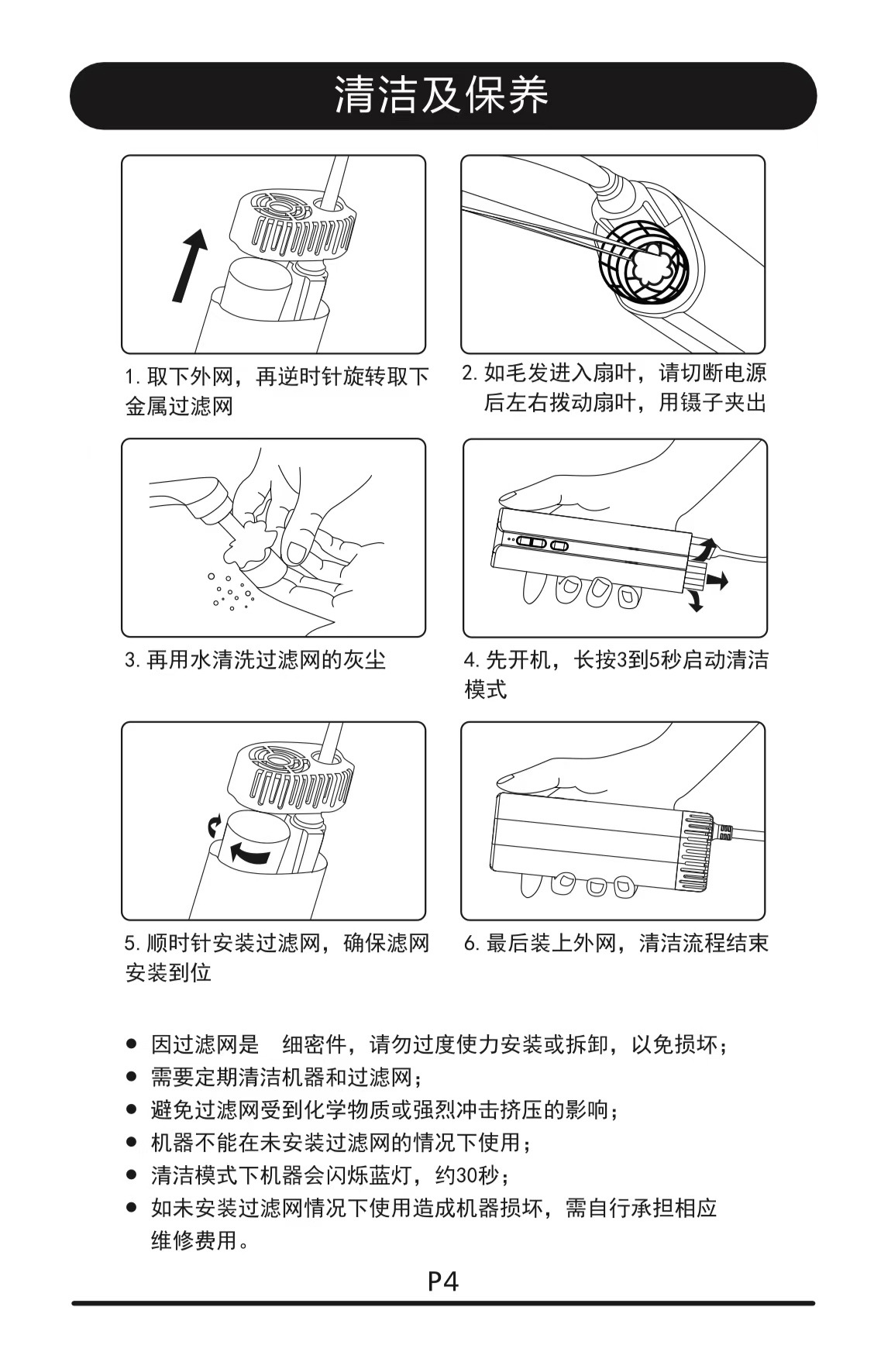 清洁及保养

1. 取下外网，再逆时针旋转取下金属过滤网

2. 如毛发进入扇叶，请切断电源后左右拨动扇叶，用镊子夹出

3. 再用水清洗过滤网的灰尘

4. 先开机，长按3到5秒启动清洁模式

5. 顺时针安装过滤网，确保滤网安装到位

6. 最后装上外网，清洁流程结束

● 因过滤网是　细密件，请勿过度使力安装或拆卸，以免损坏；
● 需要定期清洁机器和过滤网；
● 避免过滤网受到化学物质或强烈冲击挤压的影响；
● 机器不能在未安装过滤网的情况下使用；
● 清洁模式下机器会闪烁蓝灯，约30秒；
● 如未安装过滤网情况下使用造成机器损坏，需自行承担相应维修费用。

P4