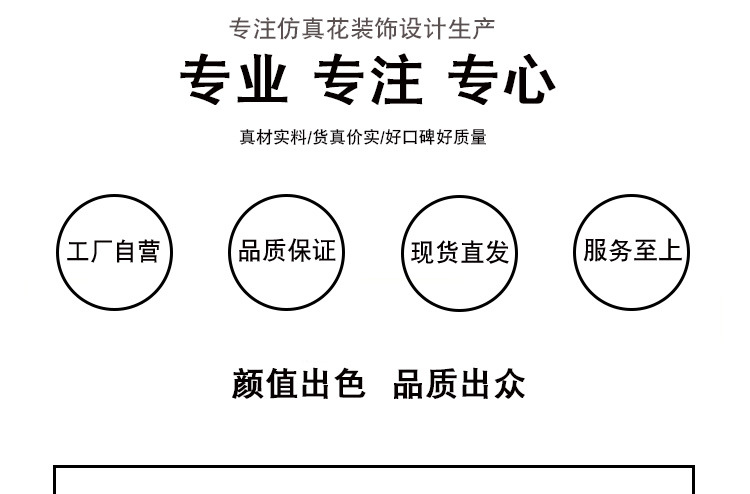 专注仿真花装饰设计生产

专业 专注 专心

真材实料/货真价实/好口碑好质量

工厂自营

品质保证

现货直发

服务至上

颜值出色 品质出众