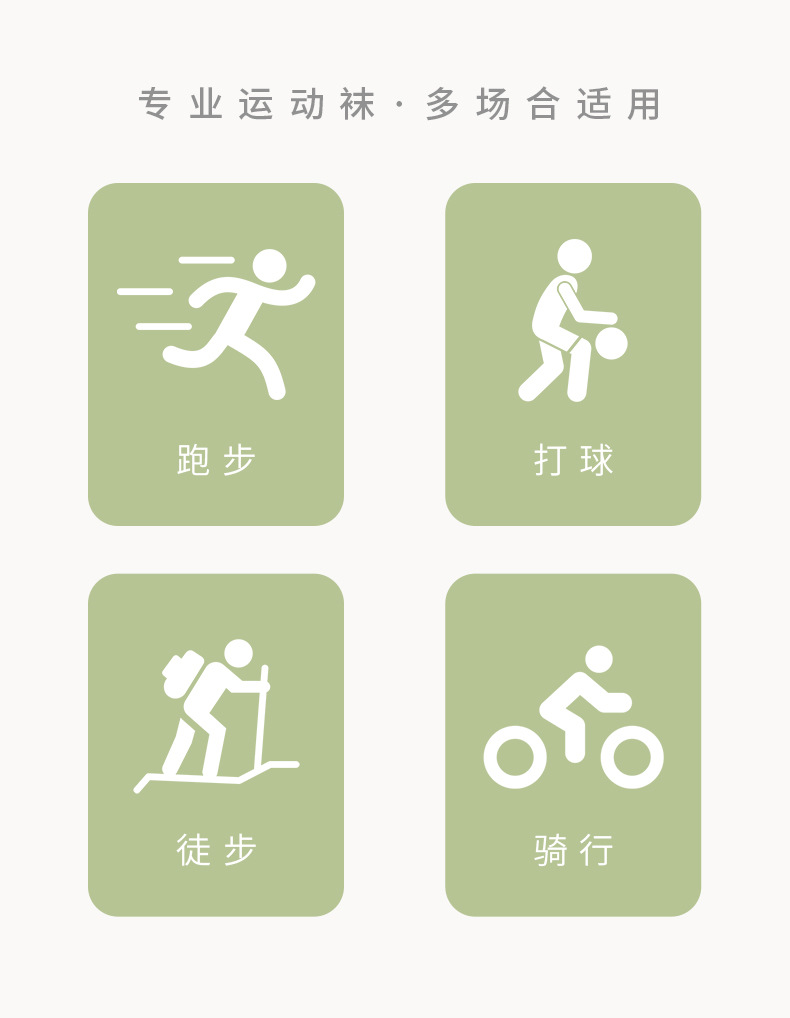 专业运动袜·多场合适用

跑步

打球

徒步

骑行