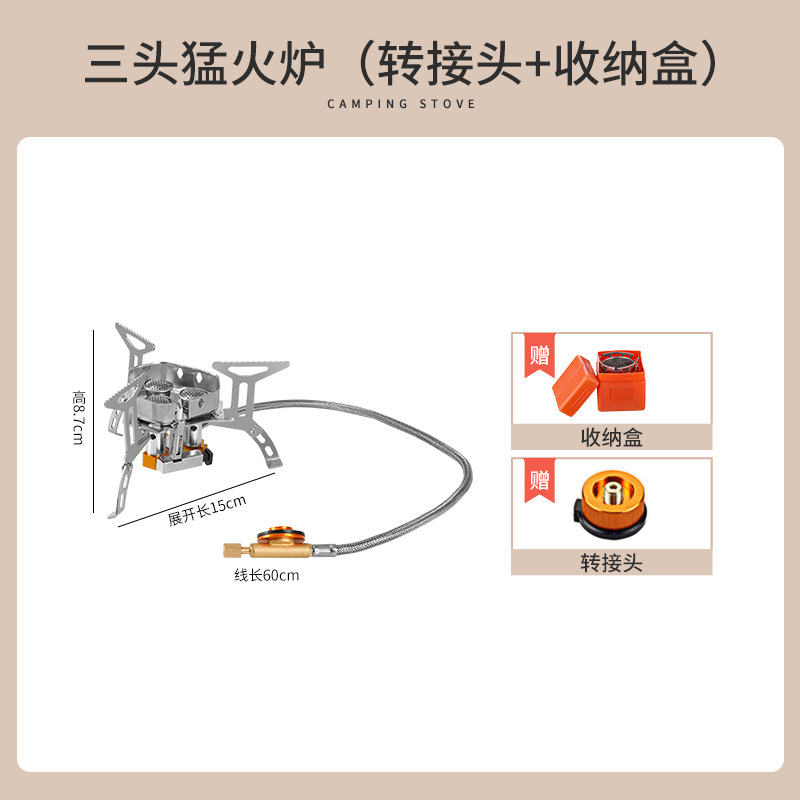 三头猛火炉（转接头+收纳盒）

CAMPING STOVE

高8.7cm

展开长15cm

线长60cm

赠

收纳盒

赠

转接头