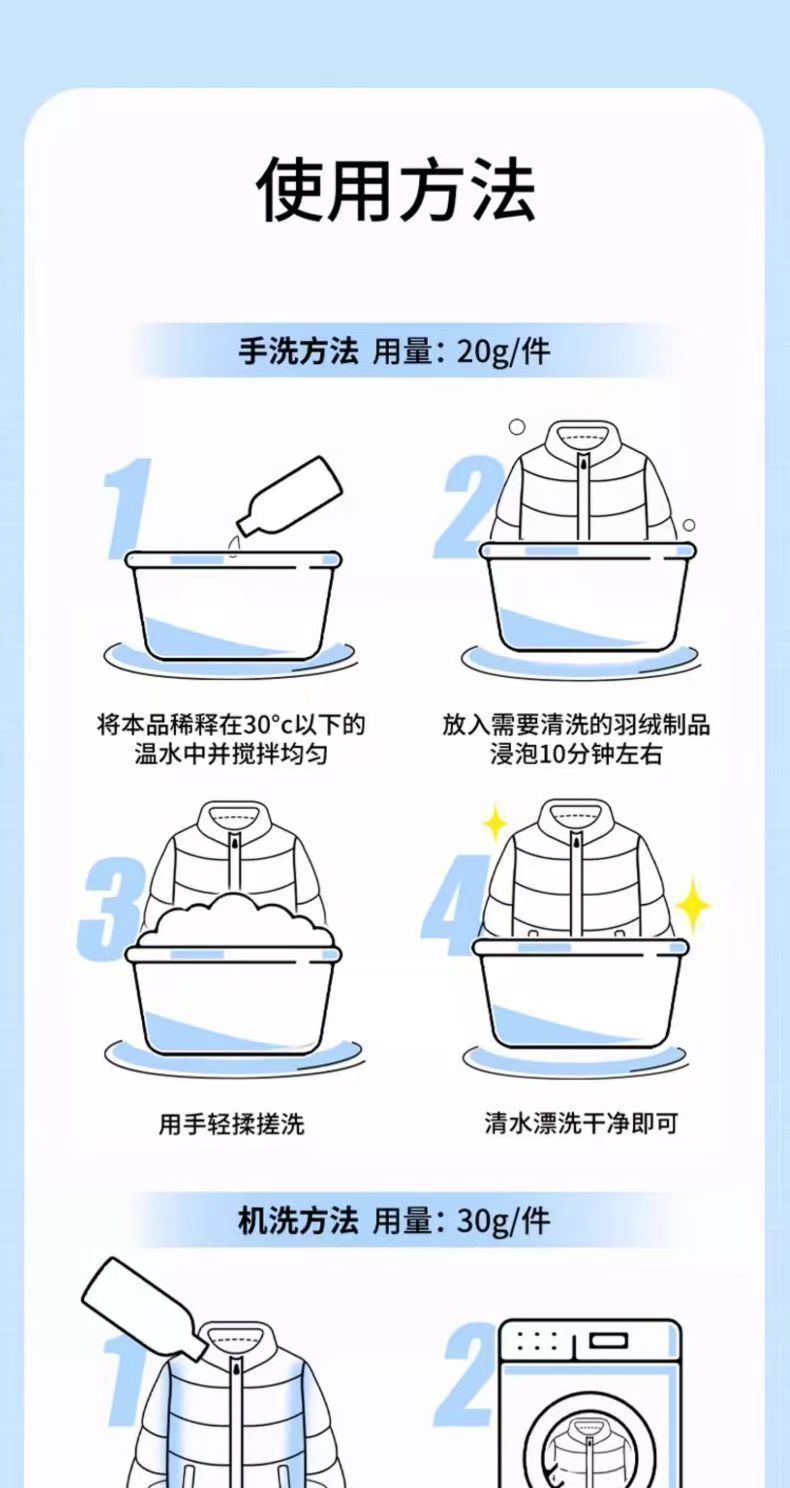 使用方法

手洗方法 用量：20g/件

1

将本品稀释在30°c以下的温水中并搅拌均匀

2

放入需要清洗的羽绒制品浸泡10分钟左右

3

用手轻揉搓洗

4

清水漂洗干净即可

机洗方法 用量：30g/件

1

2