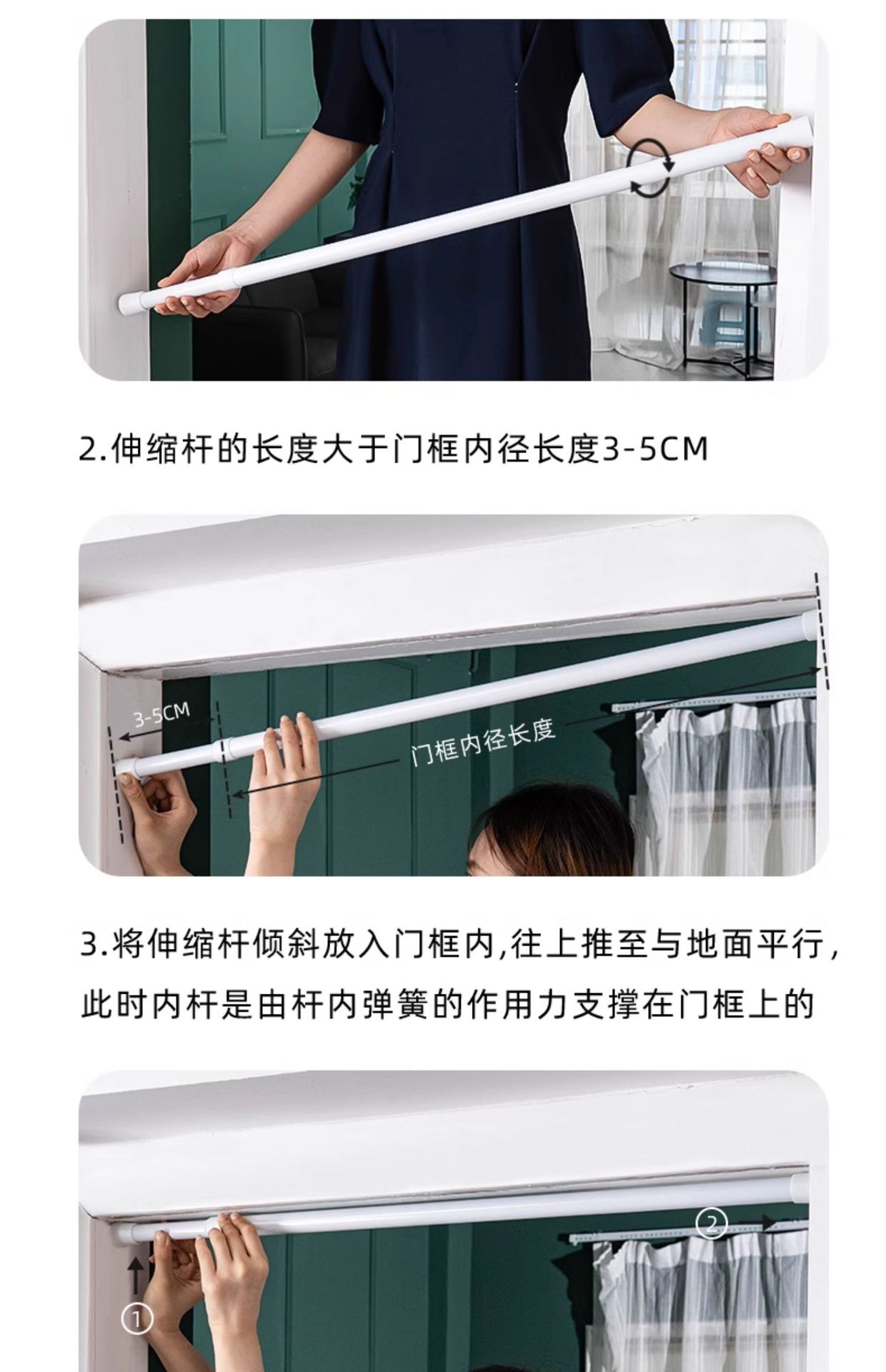 2.伸缩杆的长度大于门框内径长度3-5CM

3-5CM

门框内径长度

3.将伸缩杆倾斜放入门框内,往上推至与地面平行,此时内杆是由杆内弹簧的作用力支撑在门框上的

②

①