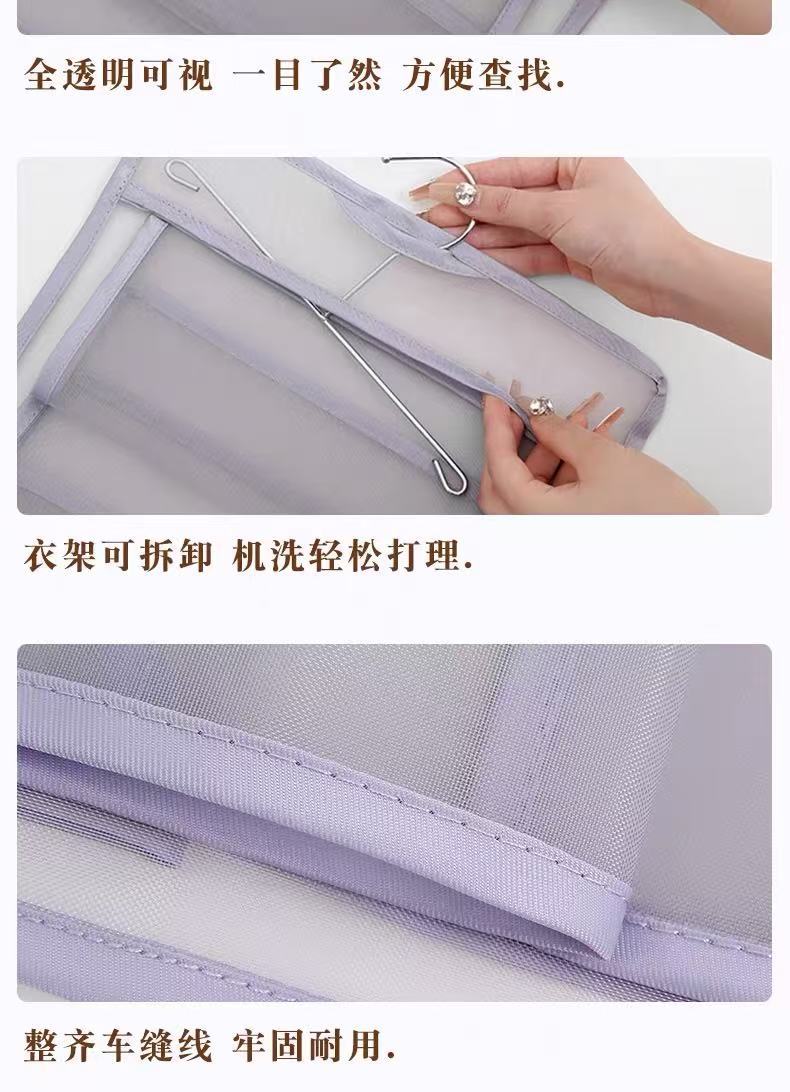 全透明可视 一目了然 方便查找.

衣架可拆卸 机洗轻松打理.

整齐车缝线 牢固耐用.