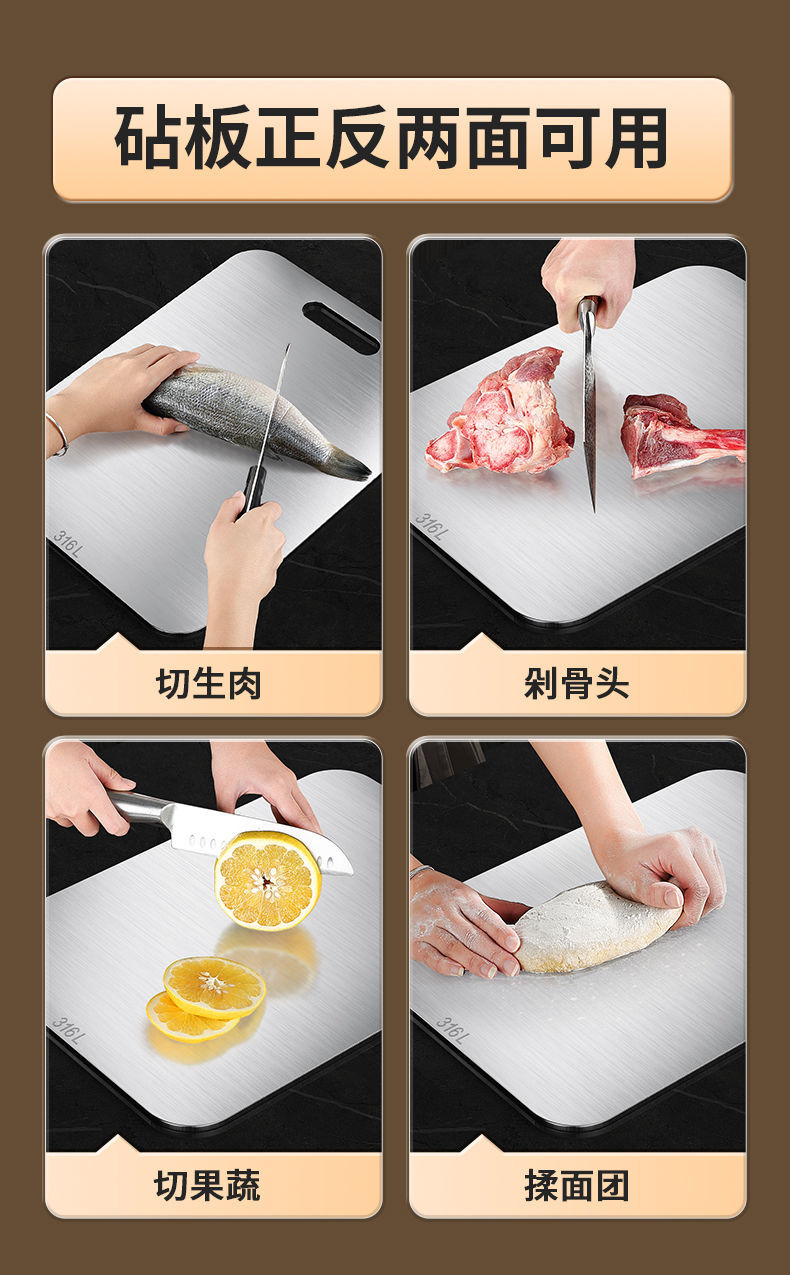 砧板正反两面可用

316L

切生肉

316L

剁骨头

316L

切果蔬

316L

揉面团