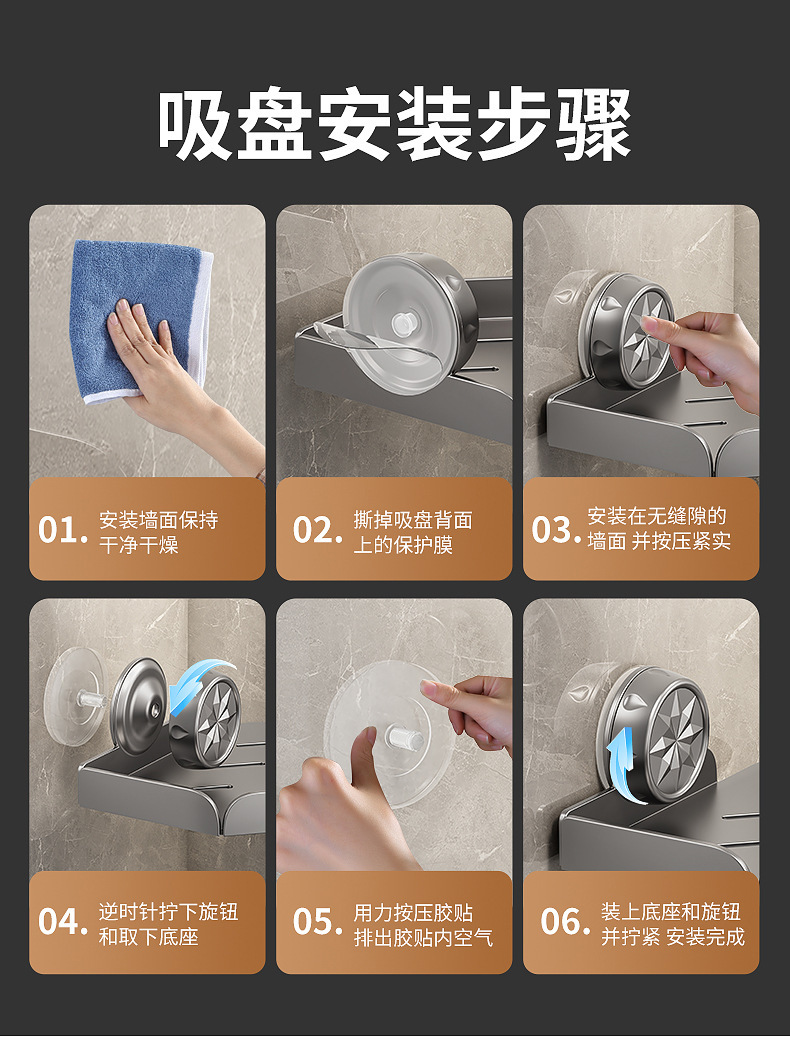 吸盘安装步骤

01. 安装墙面保持干净干燥

02. 撕掉吸盘背面上的保护膜

03. 安装在无缝隙的墙面 并按压紧实

04. 逆时针拧下旋钮和取下底座

05. 用力按压胶贴排出胶贴内空气

06. 装上底座和旋钮并拧紧 安装完成