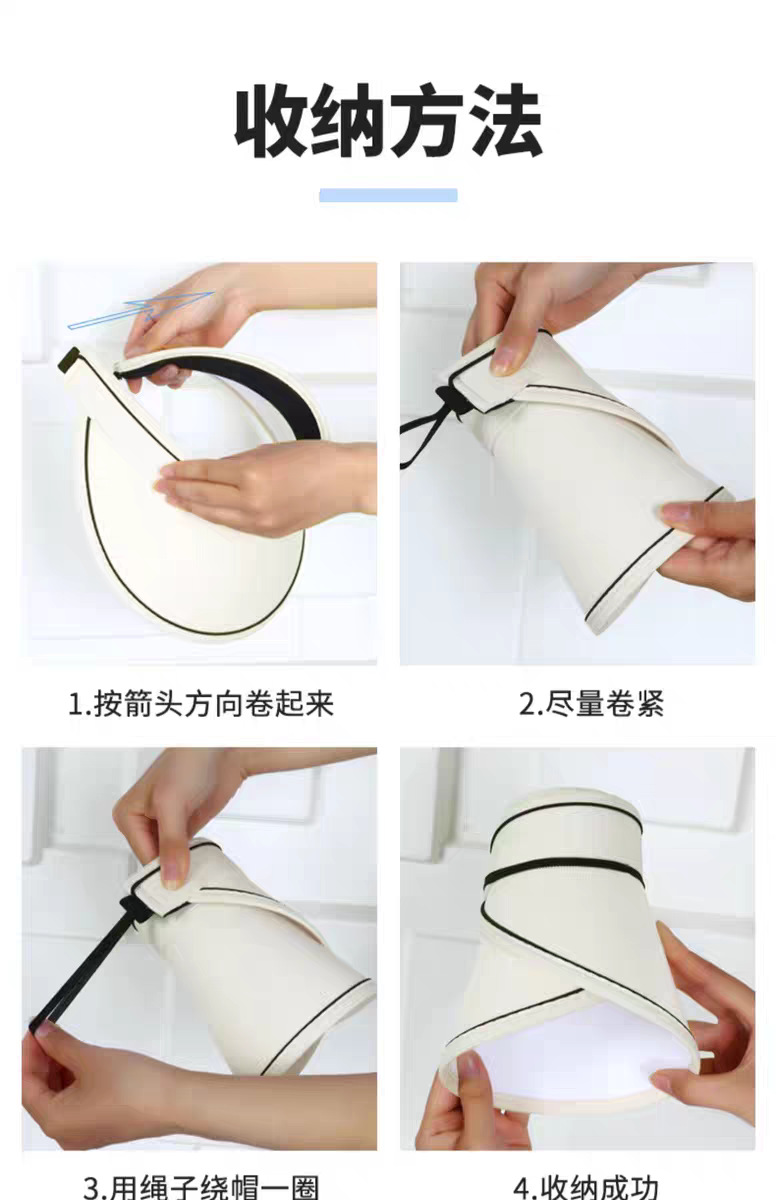 收纳方法

1.按箭头方向卷起来

2.尽量卷紧

3.用绳子绕帽一圈

4.收纳成功