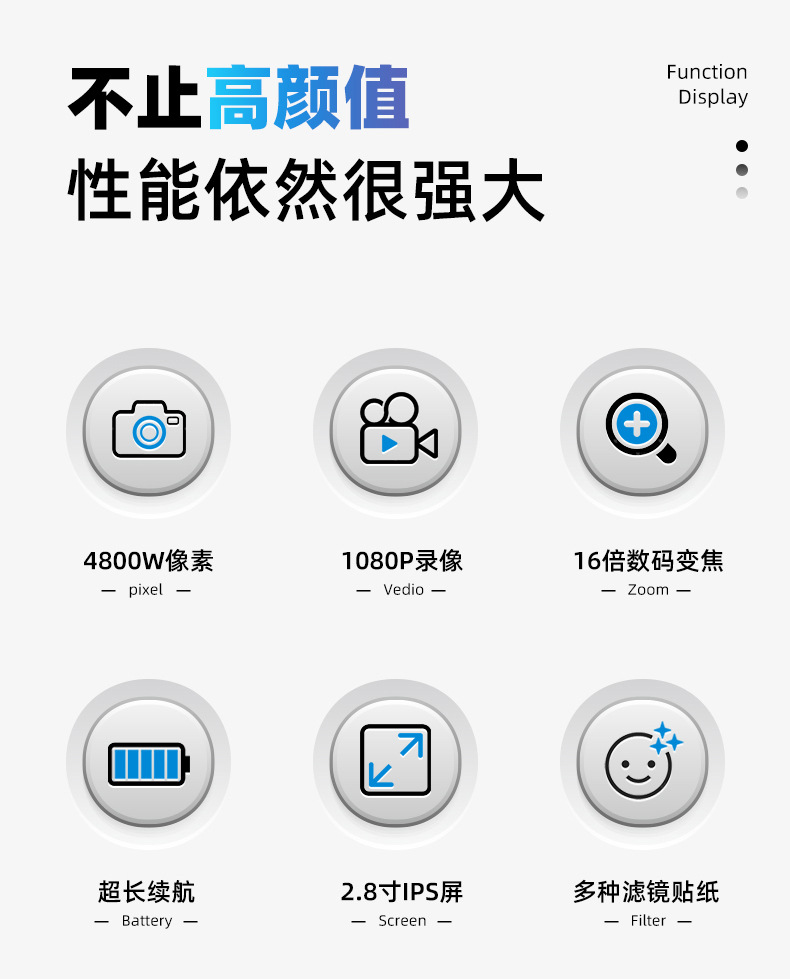 不止高颜值

性能依然很强大

Function
Display

4800W像素
— pixel —

1080P录像
— Vedio —

16倍数码变焦
— Zoom —

超长续航
— Battery —

2.8寸IPS屏
— Screen —

多种滤镜贴纸
— Filter —