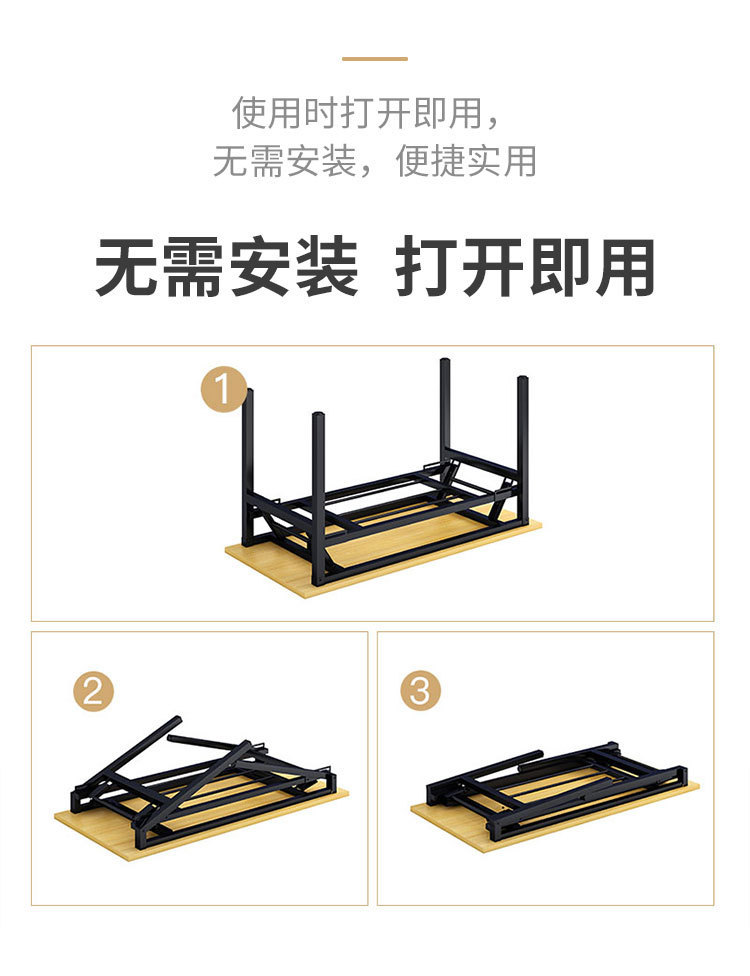 使用时打开即用，
无需安装，便捷实用

无需安装 打开即用

1

2

3