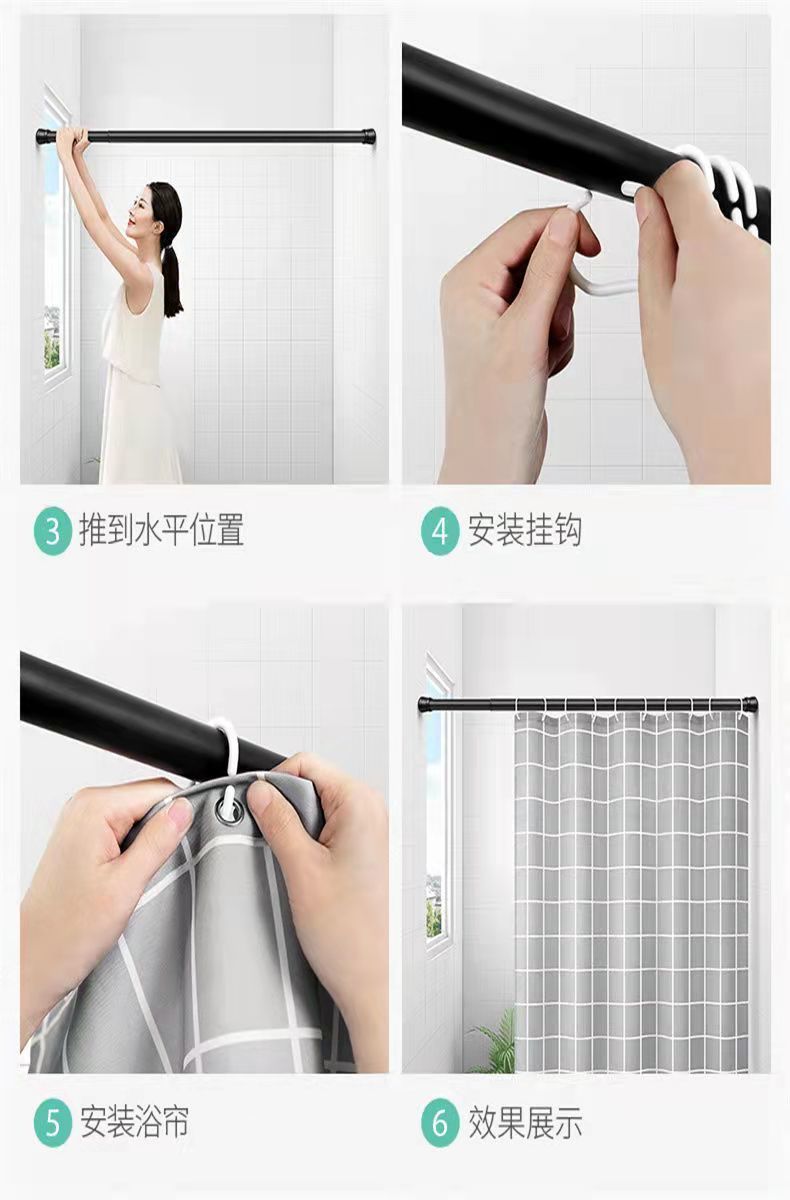 3 推到水平位置

4 安装挂钩

5 安装浴帘

6 效果展示