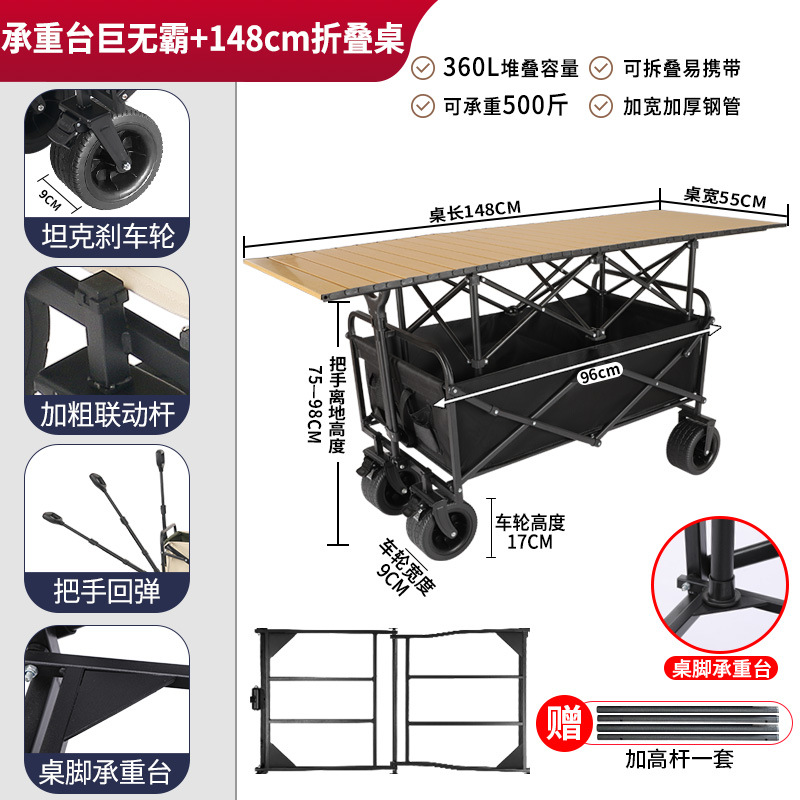 承重台巨无霸+148cm折叠桌

360L堆叠容量
可拆叠易携带
可承重500斤
加宽加厚钢管

9CM
坦克刹车轮

加粗联动杆

把手回弹

桌脚承重台

桌长148CM
桌宽55CM
把手离地高度
75—98CM
96cm
车轮高度
17CM
车轮宽度
9CM

桌脚承重台

赠
加高杆一套