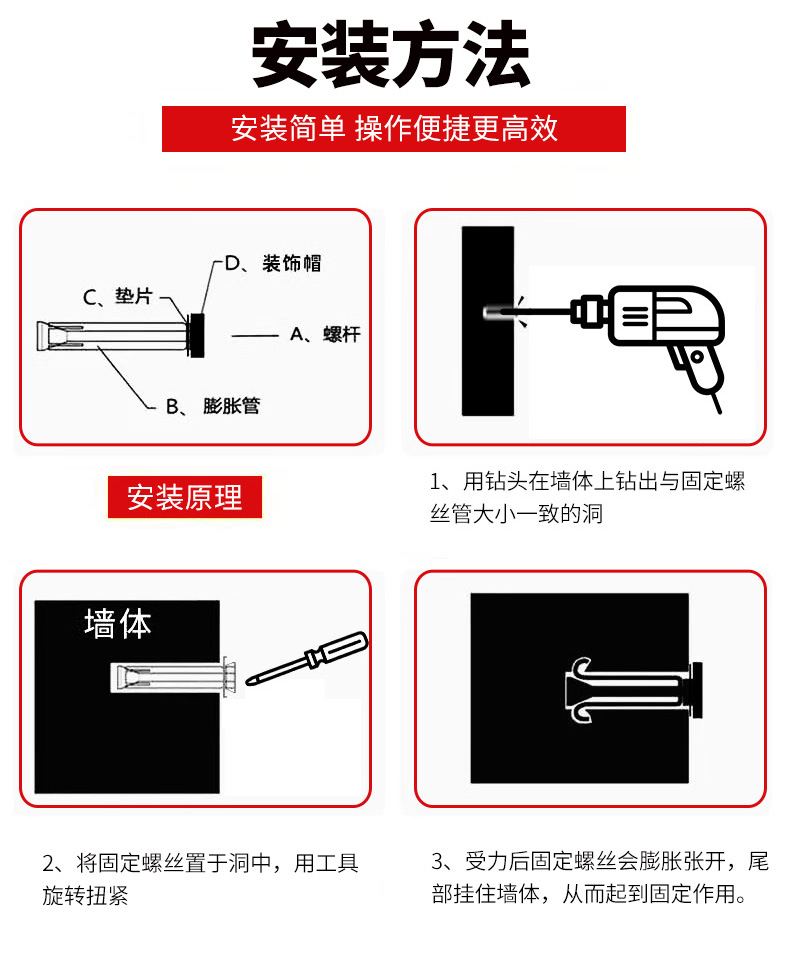 安装方法

安装简单 操作便捷更高效

D、装饰帽
C、垫片
A、螺杆
B、膨胀管

安装原理

1、用钻头在墙体上钻出与固定螺丝管大小一致的洞

墙体

2、将固定螺丝置于洞中，用工具旋转扭紧

3、受力后固定螺丝会膨胀张开，尾部挂住墙体，从而起到固定作用。