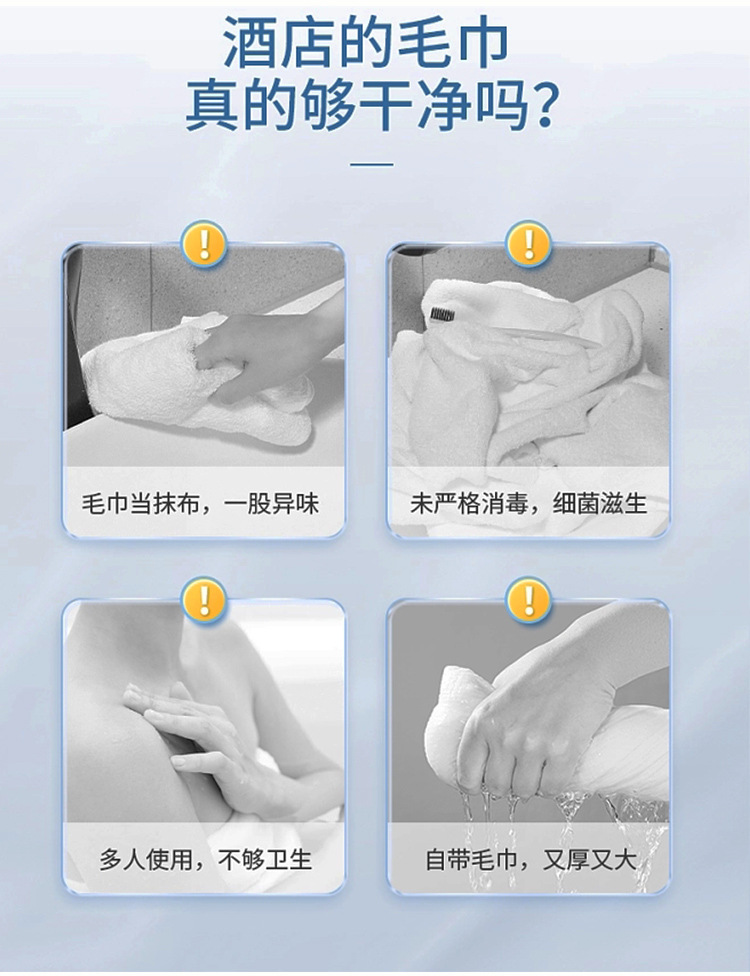 酒店的毛巾
真的够干净吗?

!
毛巾当抹布，一股异味

!
未严格消毒，细菌滋生

!
多人使用，不够卫生

!
自带毛巾，又厚又大