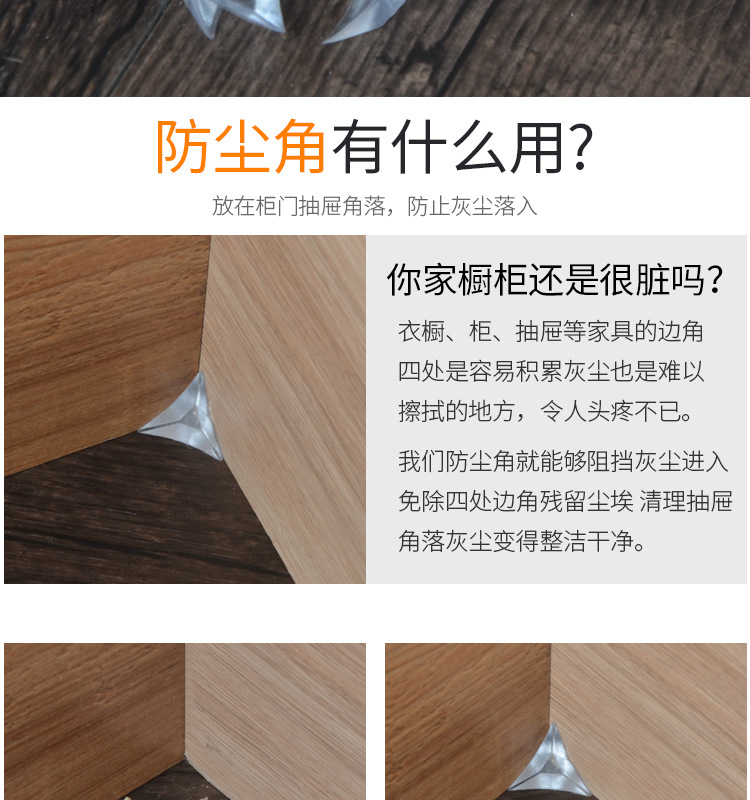 防尘角有什么用?

放在柜门抽屉角落，防止灰尘落入

你家橱柜还是很脏吗?

衣橱、柜、抽屉等家具的边角四处是容易积累灰尘也是难以擦拭的地方，令人头疼不已。

我们防尘角就能够阻挡灰尘进入免除四处边角残留尘埃 清理抽屉角落灰尘变得整洁干净。