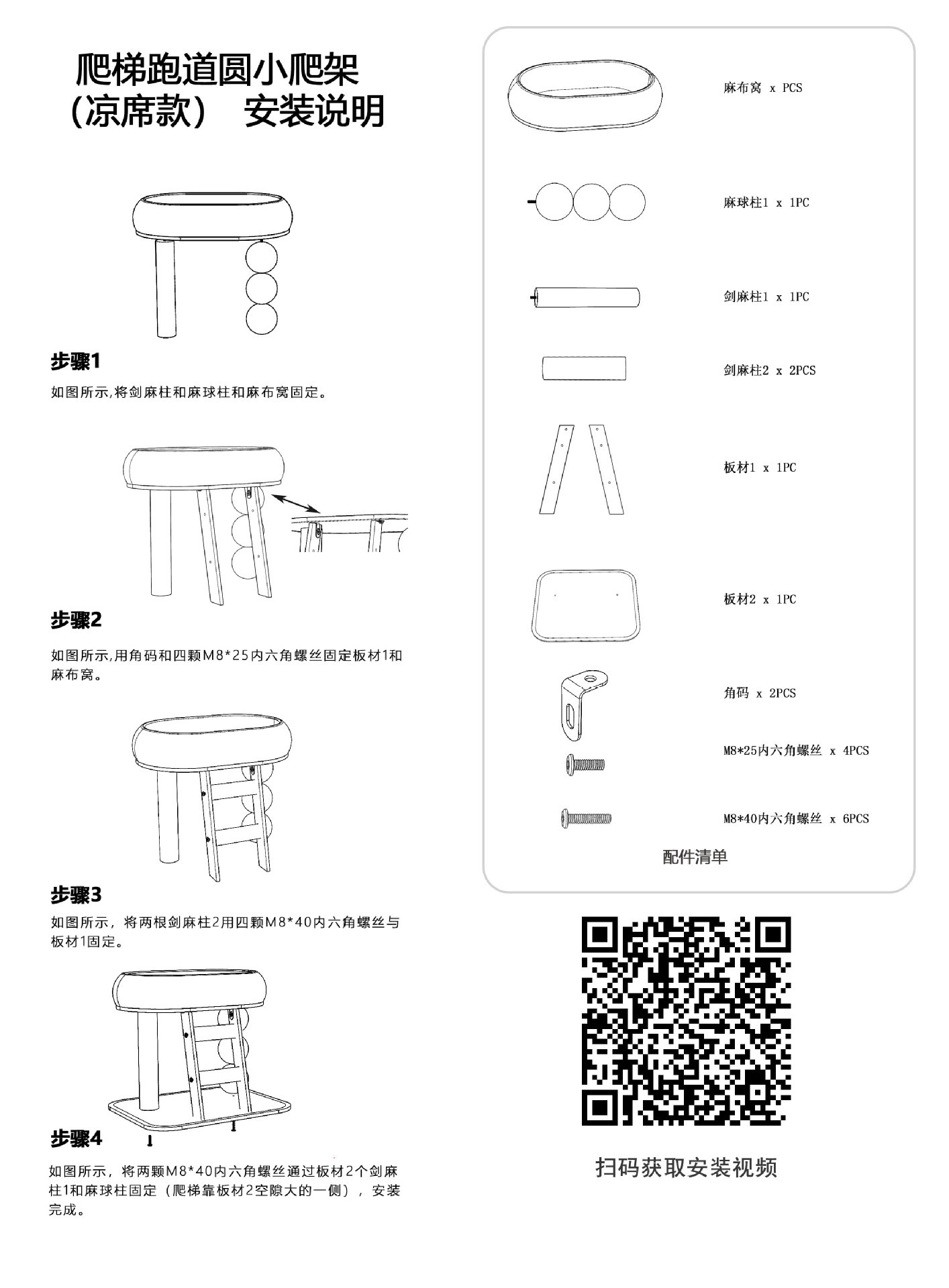 爬梯跑道圆小爬架
（凉席款） 安装说明

步骤1
如图所示,将剑麻柱和麻球柱和麻布窝固定。

步骤2
如图所示,用角码和四颗M8*25内六角螺丝固定板材1和麻布窝。

步骤3
如图所示，将两根剑麻柱2用四颗M8*40内六角螺丝与板材1固定。

步骤4
如图所示，将两颗M8*40内六角螺丝通过板材2个剑麻柱1和麻球柱固定（爬梯靠板材2空隙大的一侧），安装完成。

麻布窝 x PCS

麻球柱1 x 1PC

剑麻柱1 x 1PC

剑麻柱2 x 2PCS

板材1 x 1PC

板材2 x 1PC

角码 x 2PCS

M8*25内六角螺丝 x 4PCS

M8*40内六角螺丝 x 6PCS

配件清单

扫码获取安装视频